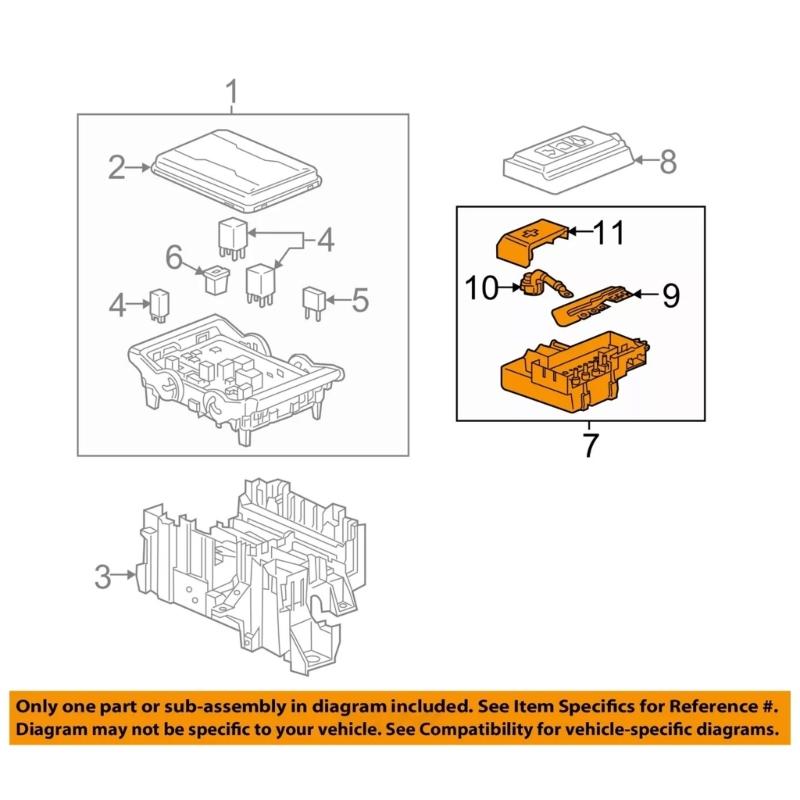 1
2
4
6
4
5
8
11
10
9
7
3

Only one part or sub-assembly in diagram included. See Item Specifics for Reference #.
Diagram may not be specific to your vehicle. See Compatibility for vehicle-specific diagrams.