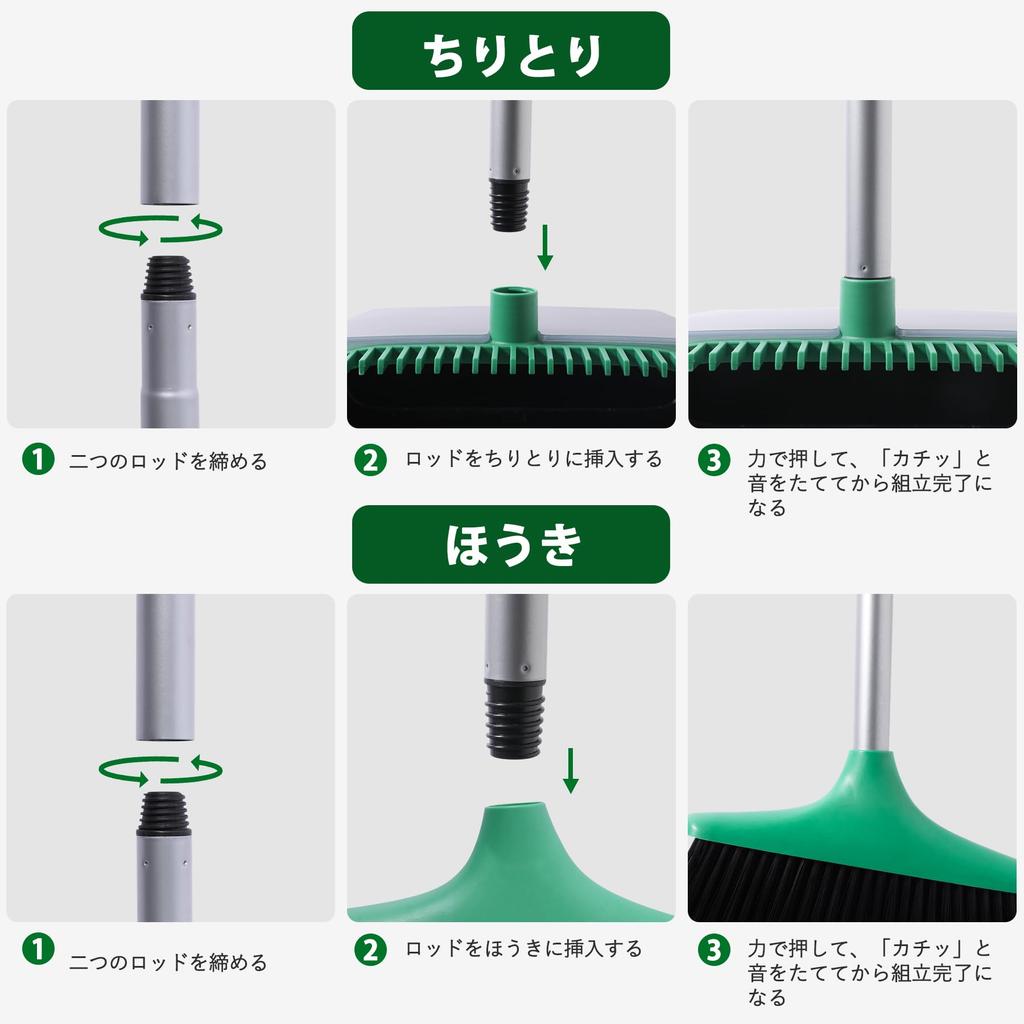 ちりとり

1 二つのロッドを締める

2 ロッドをちりとりに挿入する

3 力で押して、「カチッ」と音をたててから組立完了になる

ほうき

1 二つのロッドを締める

2 ロッドをほうきに挿入する

3 力で押して、「カチッ」と音をたててから組立完了になる