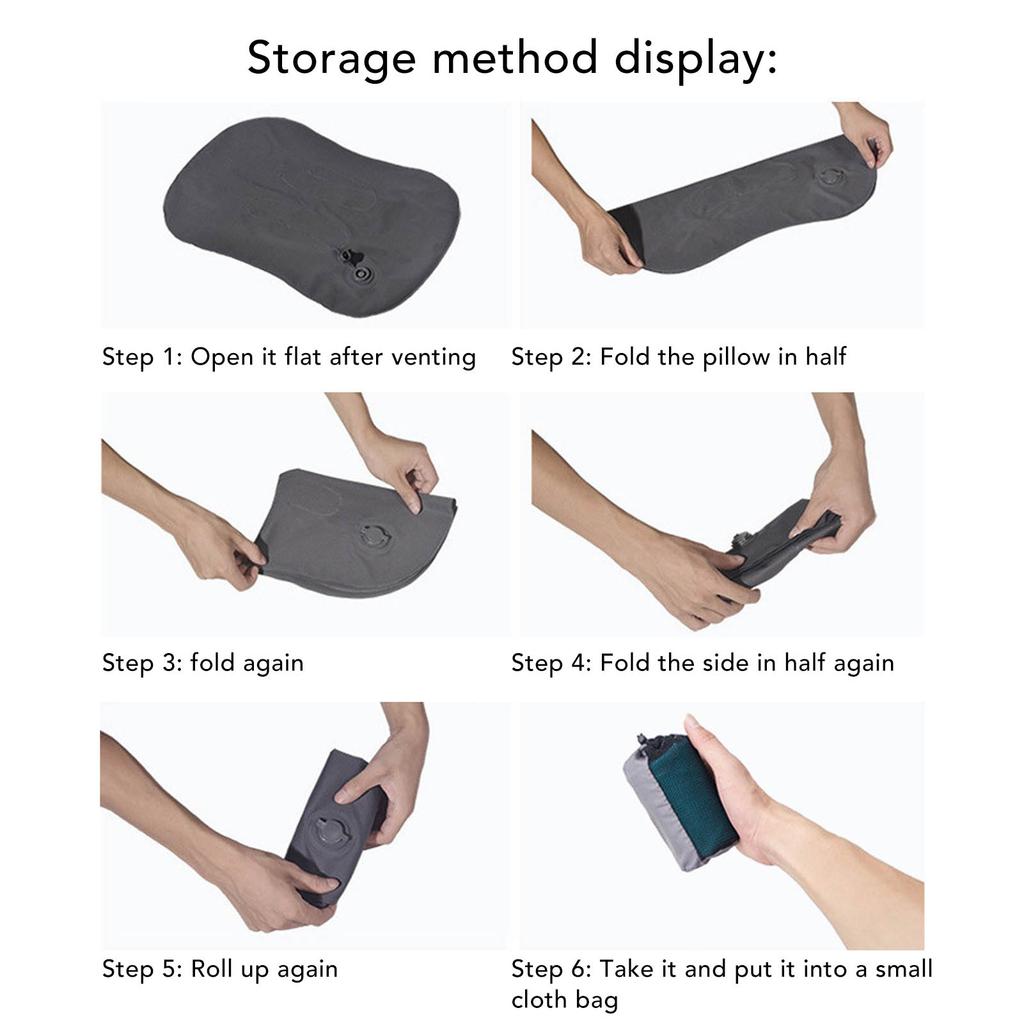 Storage method display:

Step 1: Open it flat after venting

Step 2: Fold the pillow in half

Step 3: fold again

Step 4: Fold the side in half again

Step 5: Roll up again

Step 6: Take it and put it into a small cloth bag