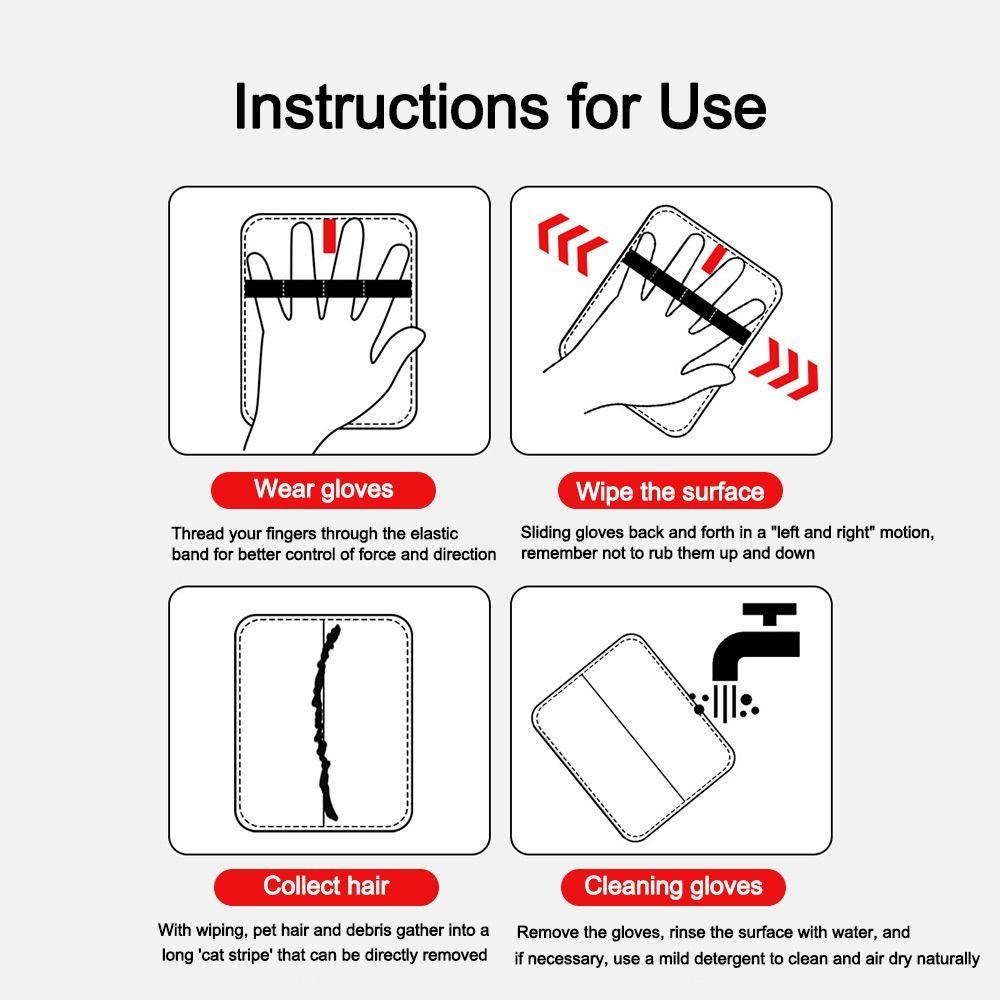 Instructions for Use

Wear gloves

Thread your fingers through the elastic band for better control of force and direction

Wipe the surface

Sliding gloves back and forth in a "left and right" motion, remember not to rub them up and down

Collect hair

With wiping, pet hair and debris gather into a long 'cat stripe' that can be directly removed

Cleaning gloves

Remove the gloves, rinse the surface with water, and if necessary, use a mild detergent to clean and air dry naturally