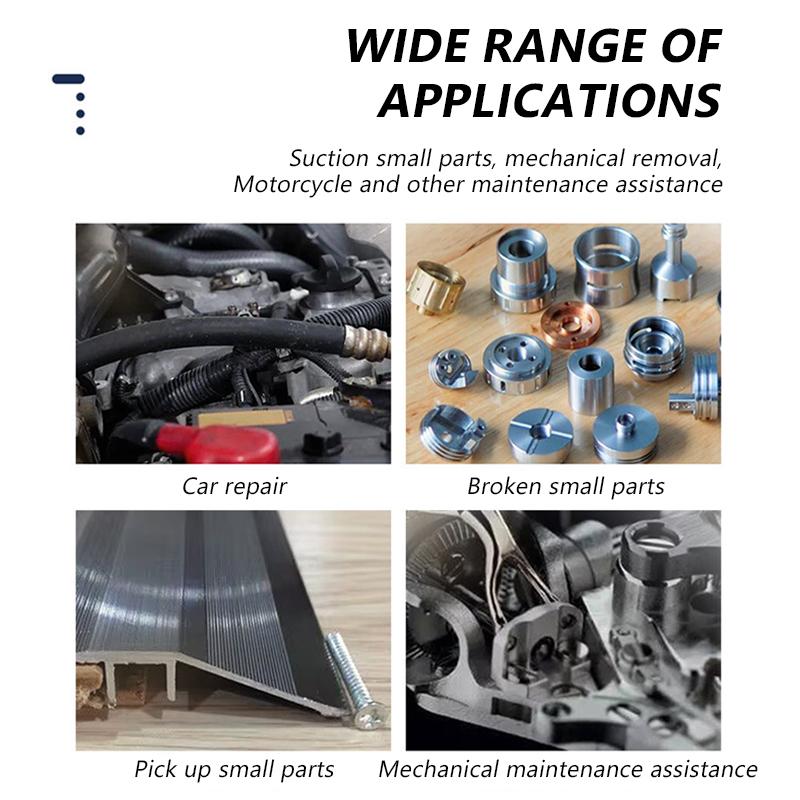 WIDE RANGE OF APPLICATIONS

Suction small parts, mechanical removal, Motorcycle and other maintenance assistance

Car repair

Broken small parts

Pick up small parts

Mechanical maintenance assistance