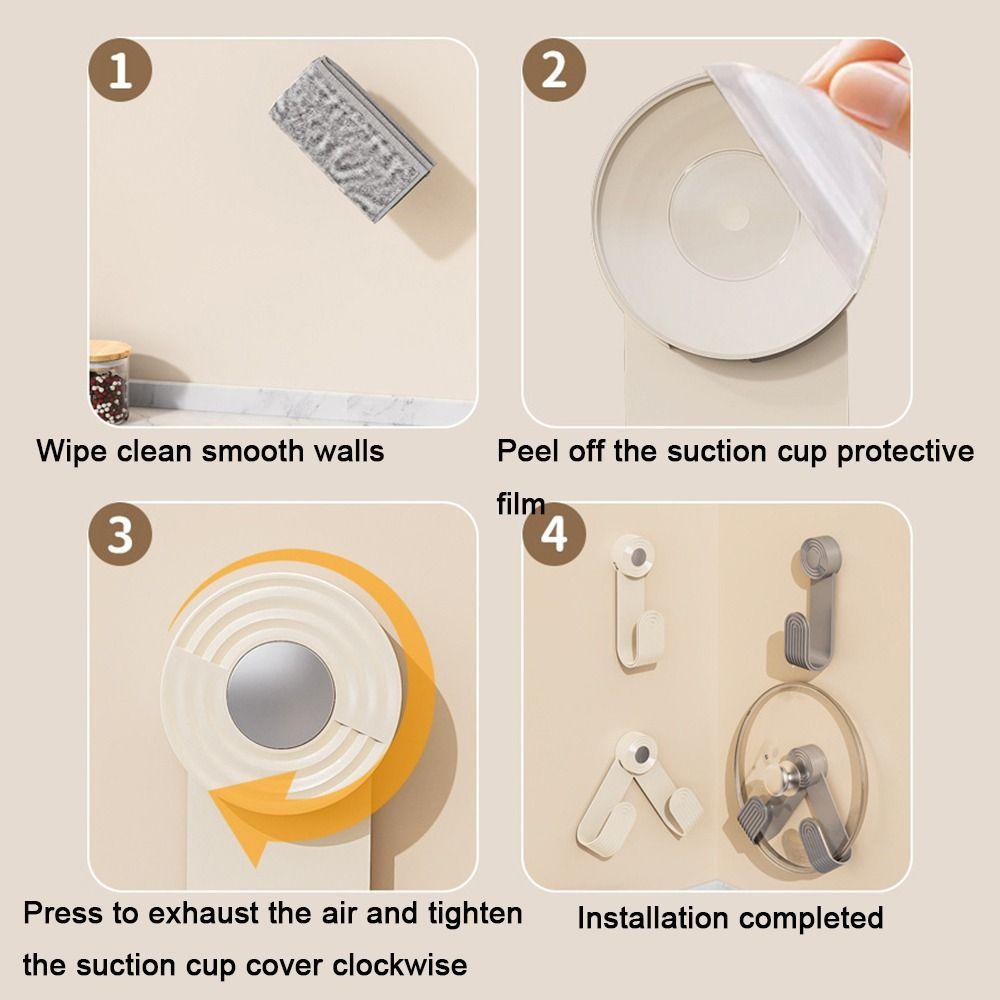 1

Wipe clean smooth walls

2

Peel off the suction cup protective film

3

Press to exhaust the air and tighten the suction cup cover clockwise

4

Installation completed