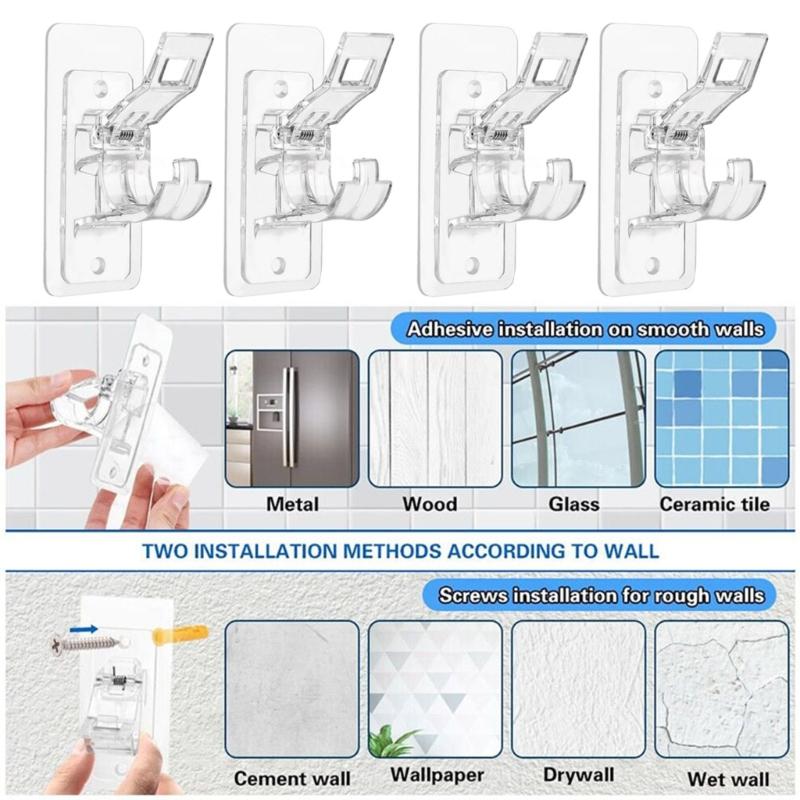 Adhesive installation on smooth walls

Metal

Wood

Glass

Ceramic tile

TWO INSTALLATION METHODS ACCORDING TO WALL

Screws installation for rough walls

Cement wall

Wallpaper

Drywall

Wet wall