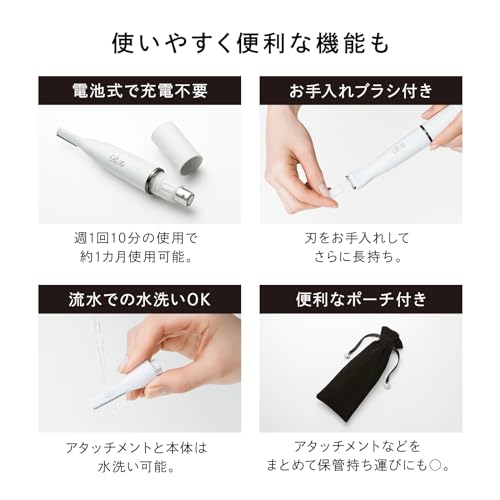 使いやすく便利な機能も

電池式で充電不要

週1回10分の使用で
約1カ月使用可能。

お手入れブラシ付き

刃をお手入れして
さらに長持ち。

流水での水洗いOK

アタッチメントと本体は
水洗い可能。

便利なポーチ付き

アタッチメントなどを
まとめて保管持ち運びにも○。