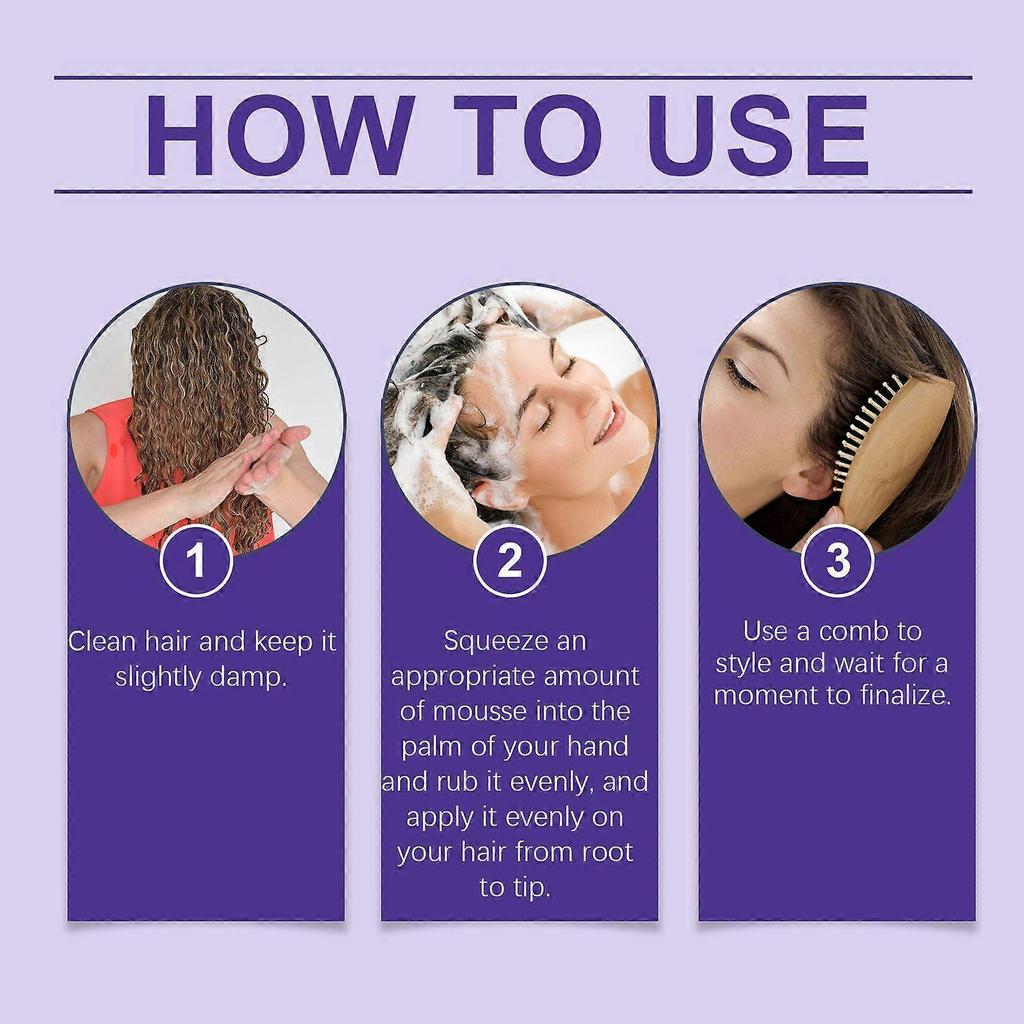 HOW TO USE

1

Clean hair and keep it slightly damp.

2

Squeeze an appropriate amount of mousse into the palm of your hand and rub it evenly, and apply it evenly on your hair from root to tip.

3

Use a comb to style and wait for a moment to finalize.