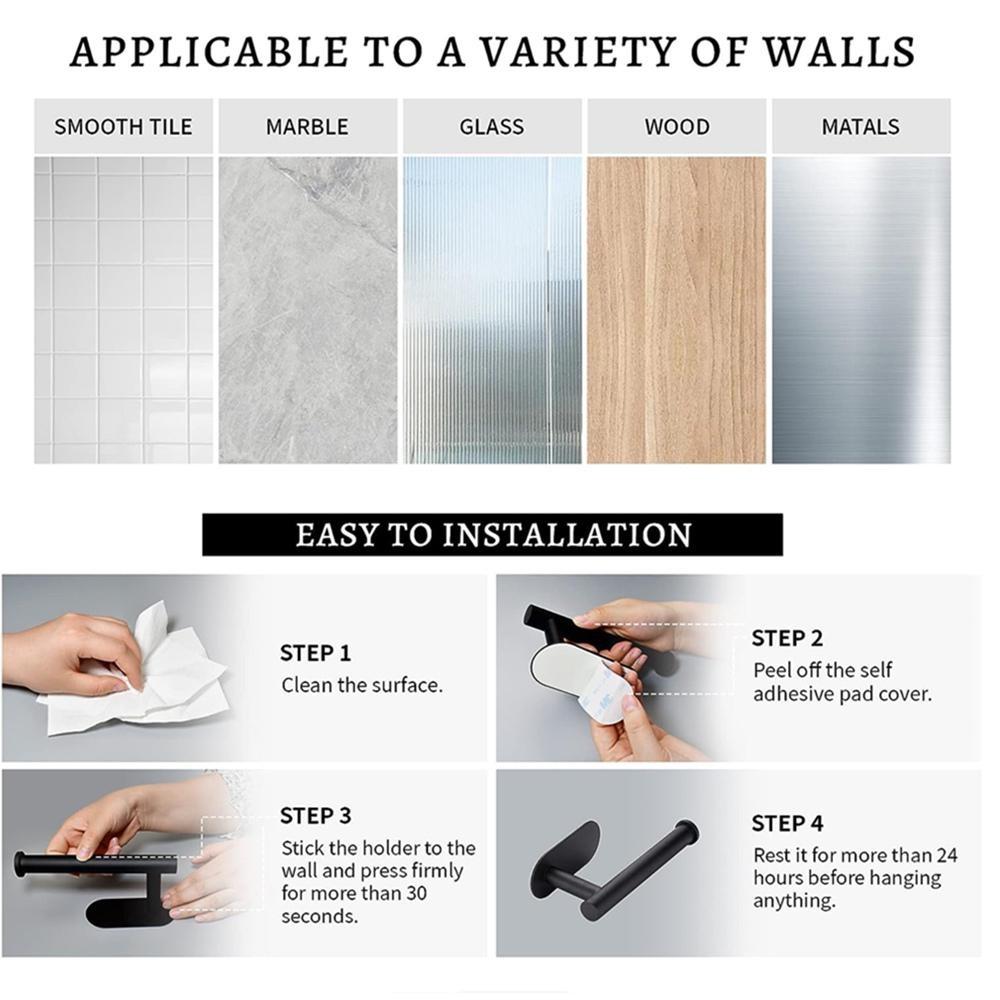 APPLICABLE TO A VARIETY OF WALLS

SMOOTH TILE

MARBLE

GLASS

WOOD

MATALS

EASY TO INSTALLATION

STEP 1
Clean the surface.

STEP 2
Peel off the self adhesive pad cover.

STEP 3
Stick the holder to the wall and press firmly for more than 30 seconds.

STEP 4
Rest it for more than 24 hours before hanging anything.