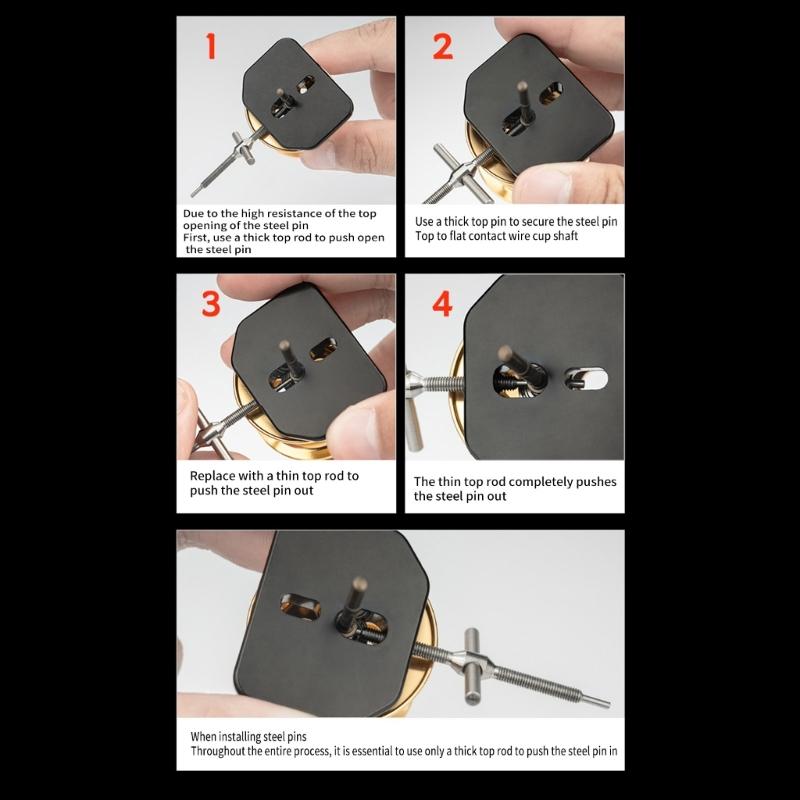 1

Due to the high resistance of the top opening of the steel pin
First, use a thick top rod to push open the steel pin

2

Use a thick top pin to secure the steel pin
Top to flat contact wire cup shaft

3

Replace with a thin top rod to push the steel pin out

4

The thin top rod completely pushes the steel pin out

When installing steel pins
Throughout the entire process, it is essential to use only a thick top rod to push the steel pin in