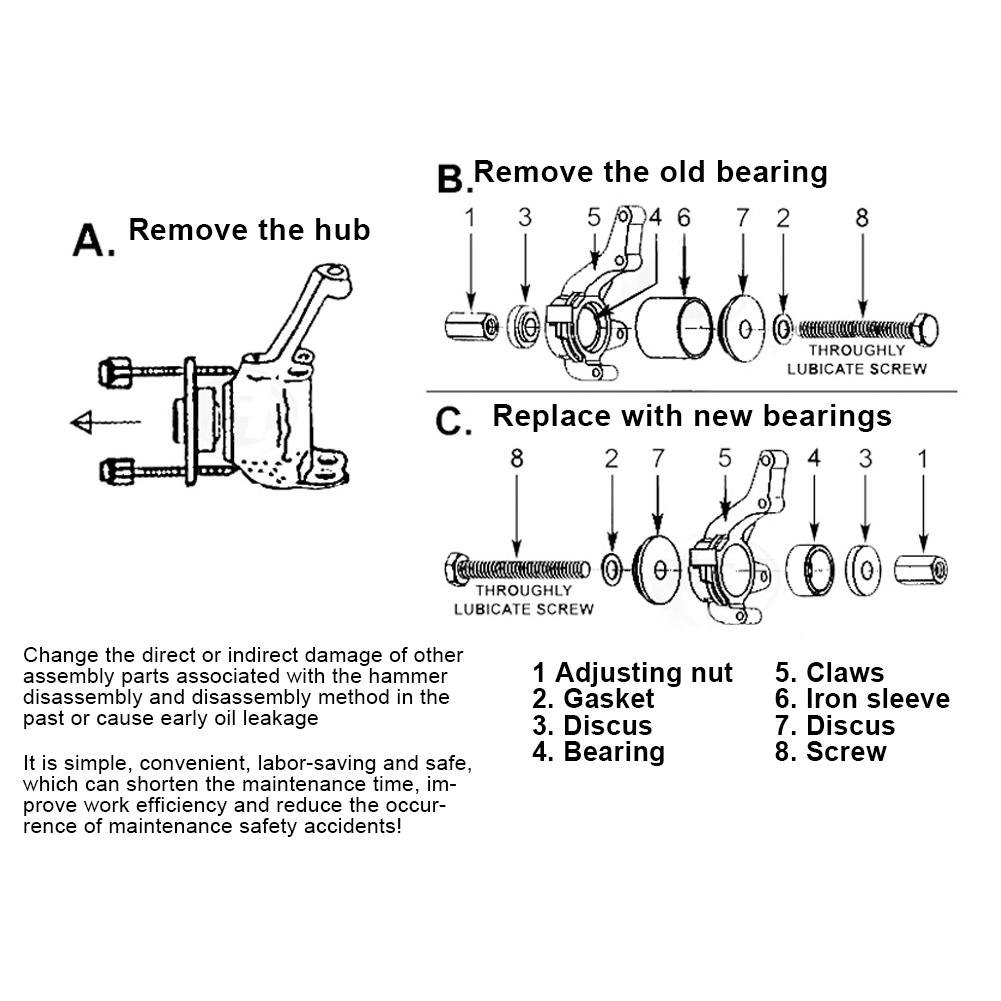 A. Remove the hub

B. Remove the old bearing

1 3 5 4 6 7 2 8

THROUGHLY LUBICATE SCREW

C. Replace with new bearings

8 2 7 5 4 3 1

THROUGHLY LUBICATE SCREW

Change the direct or indirect damage of other assembly parts associated with the hammer disassembly and disassembly method in the past or cause early oil leakage

It is simple, convenient, labor-saving and safe, which can shorten the maintenance time, improve work efficiency and reduce the occurrence of maintenance safety accidents!

1 Adjusting nut
2. Gasket
3. Discus
4. Bearing

5. Claws
6. Iron sleeve
7. Discus
8. Screw