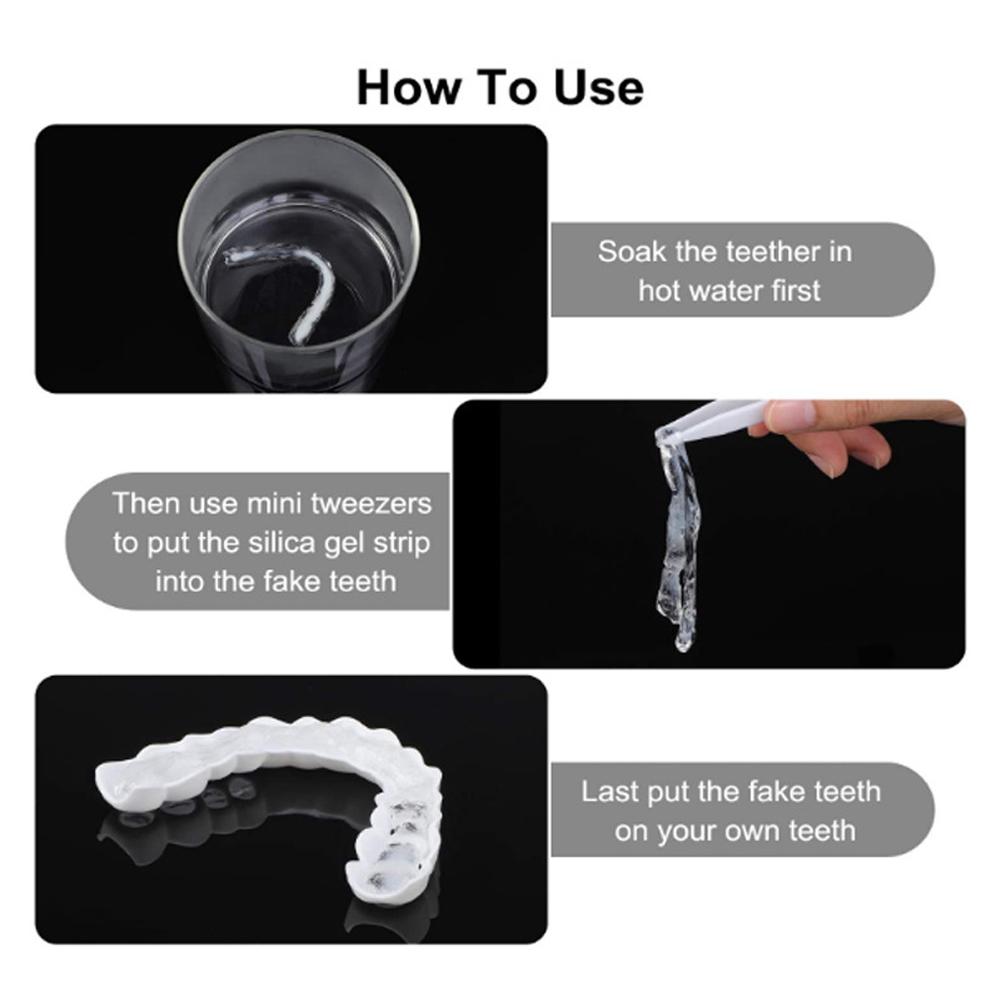 How To Use

Soak the teether in hot water first

Then use mini tweezers to put the silica gel strip into the fake teeth

Last put the fake teeth on your own teeth