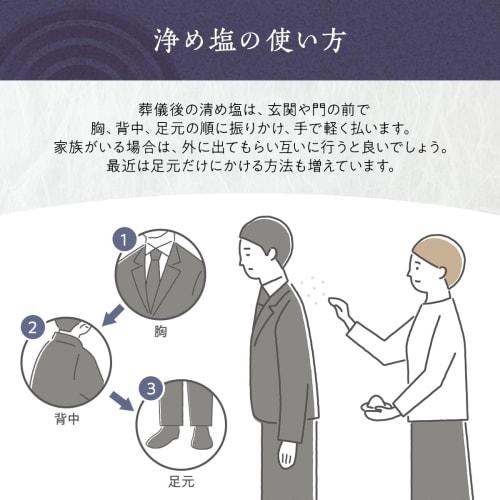 浄め塩の使い方

葬儀後の清め塩は、玄関や門の前で
胸、背中、足元の順に振りかけ、手で軽く払います。
家族がいる場合は、外に出てもらい互いに行うと良いでしょう。
最近は足元だけにかける方法も増えています。

1
胸
2
背中
3
足元