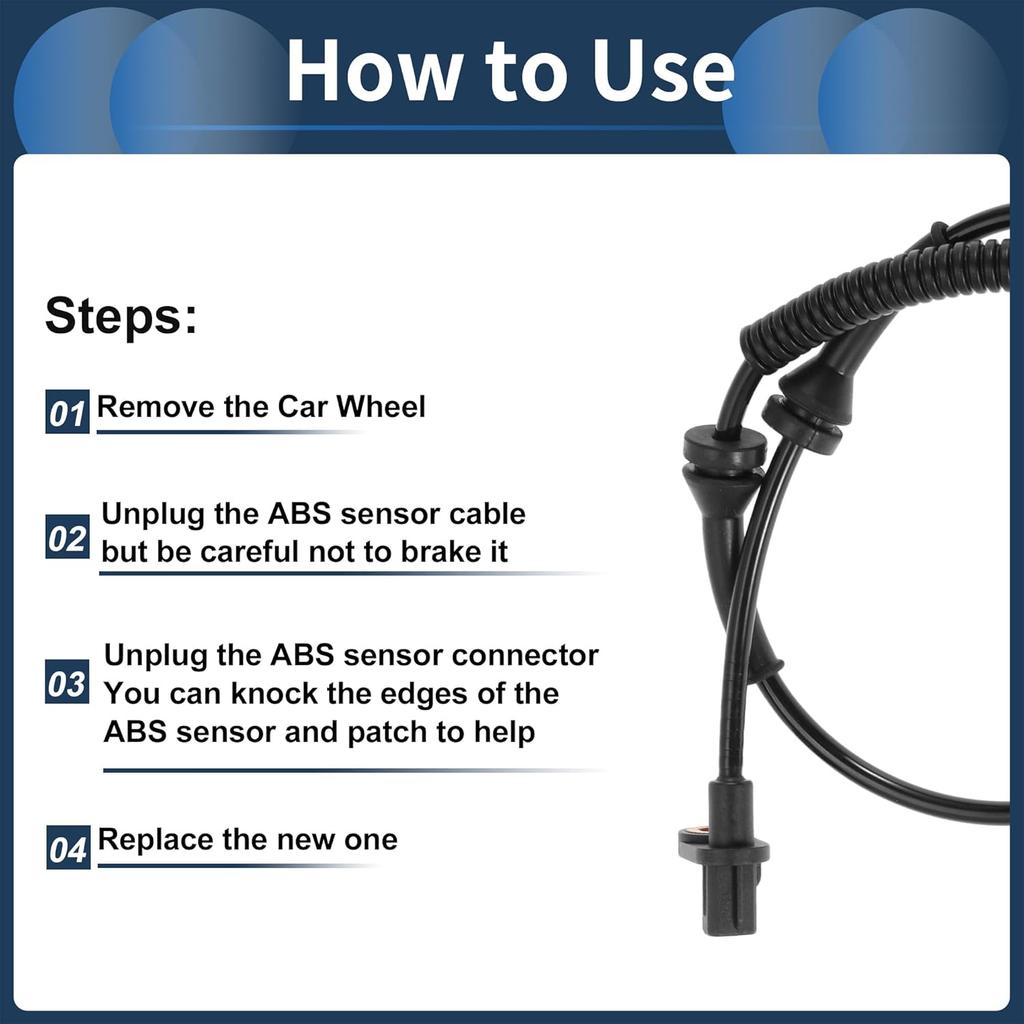 How to Use

Steps:

01 Remove the Car Wheel

02 Unplug the ABS sensor cable but be careful not to brake it

03 Unplug the ABS sensor connector You can knock the edges of the ABS sensor and patch to help

04 Replace the new one