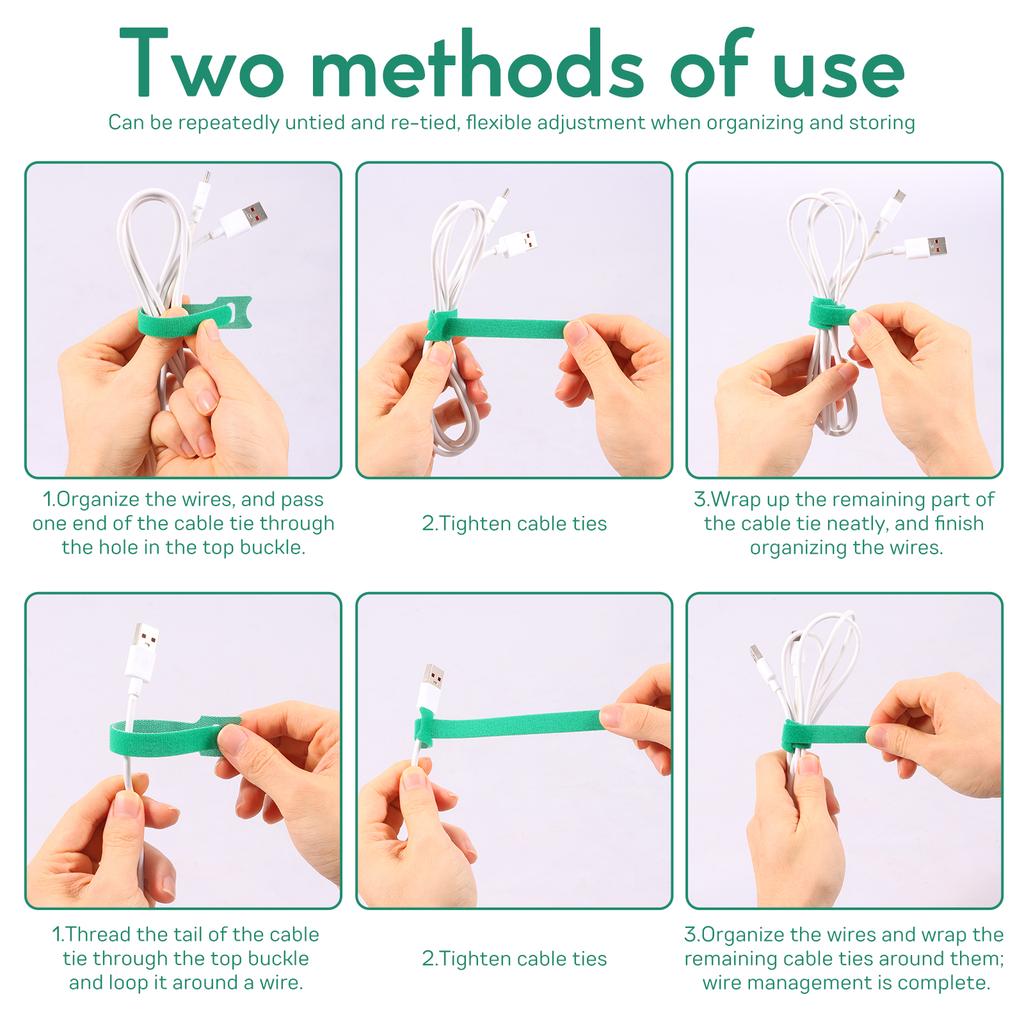 Two methods of use

Can be repeatedly untied and re-tied, flexible adjustment when organizing and storing

1.Organize the wires, and pass one end of the cable tie through the hole in the top buckle.

2.Tighten cable ties

3.Wrap up the remaining part of the cable tie neatly, and finish organizing the wires.

1.Thread the tail of the cable tie through the top buckle and loop it around a wire.

2.Tighten cable ties

3.Organize the wires and wrap the remaining cable ties around them; wire management is complete.