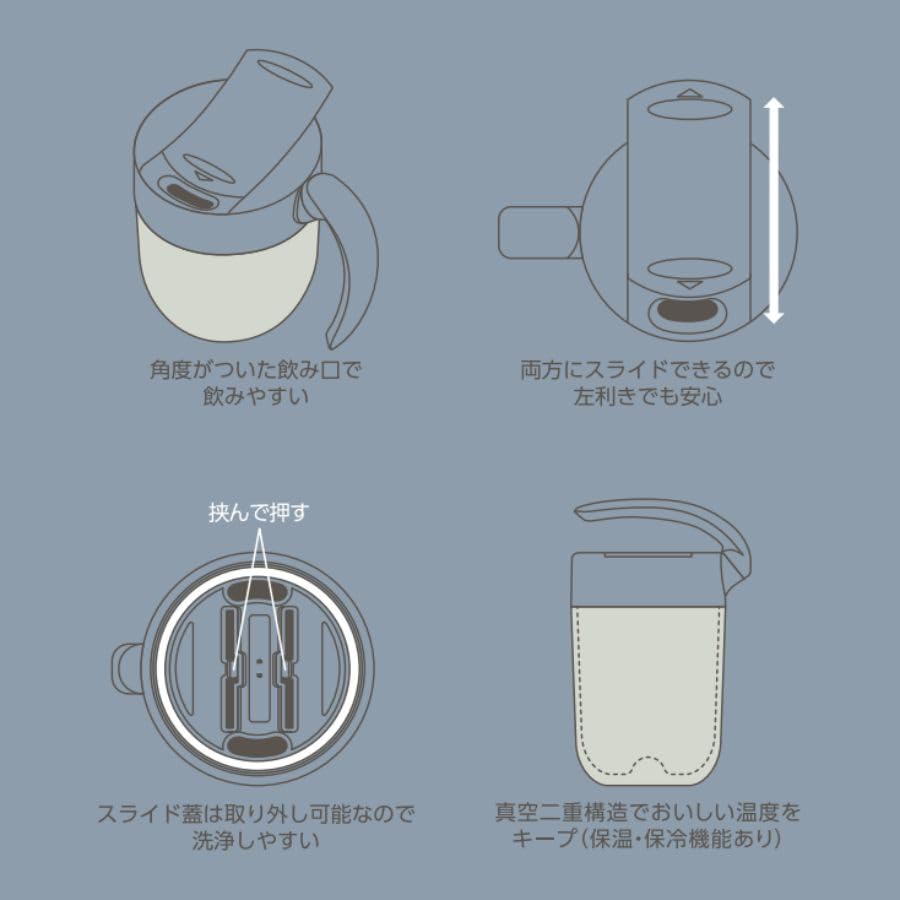 角度がついた飲み口で
飲みやすい

両方にスライドできるので
左利きでも安心

挟んで押す

スライド蓋は取り外し可能なので
洗浄しやすい

真空二重構造でおいしい温度を
キープ（保温・保冷機能あり）