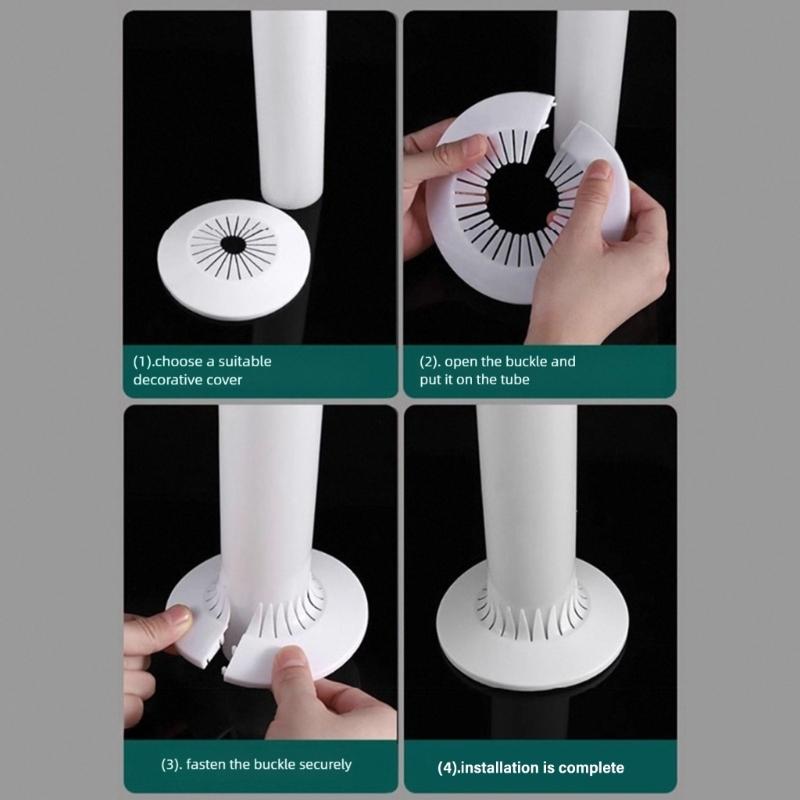 (1).choose a suitable decorative cover

(2). open the buckle and put it on the tube

(3). fasten the buckle securely

(4).installation is complete