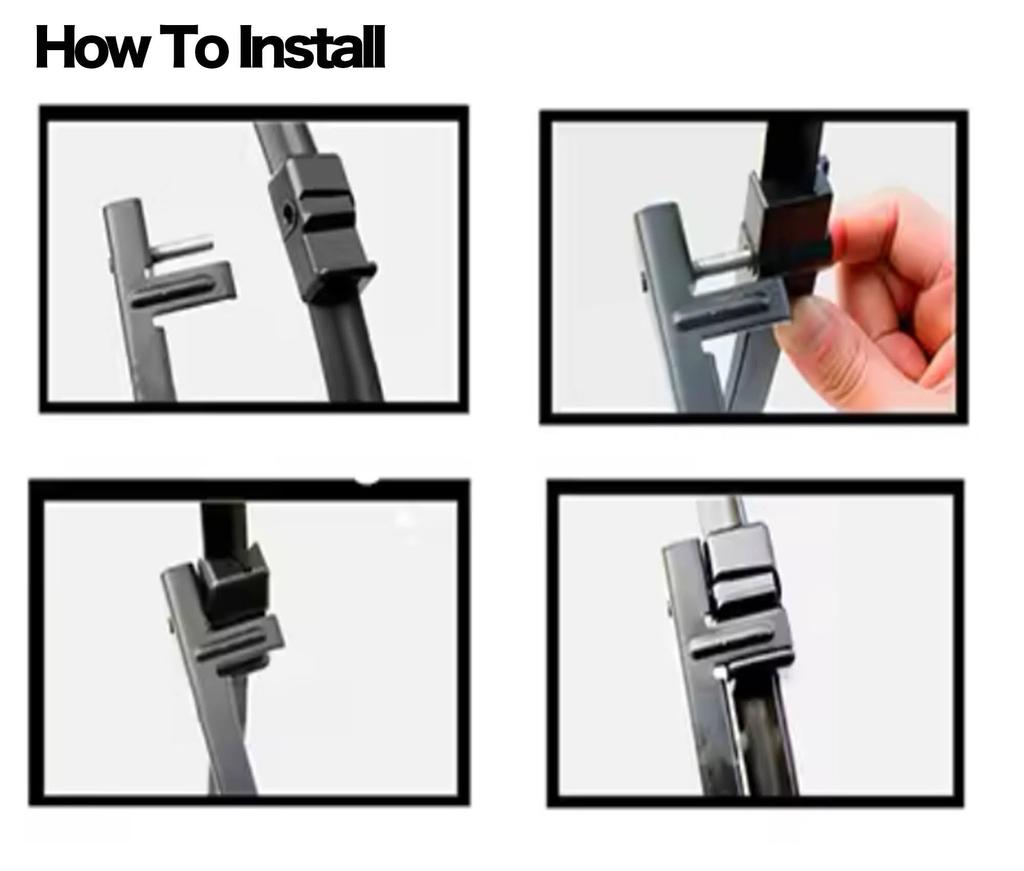 How To Install