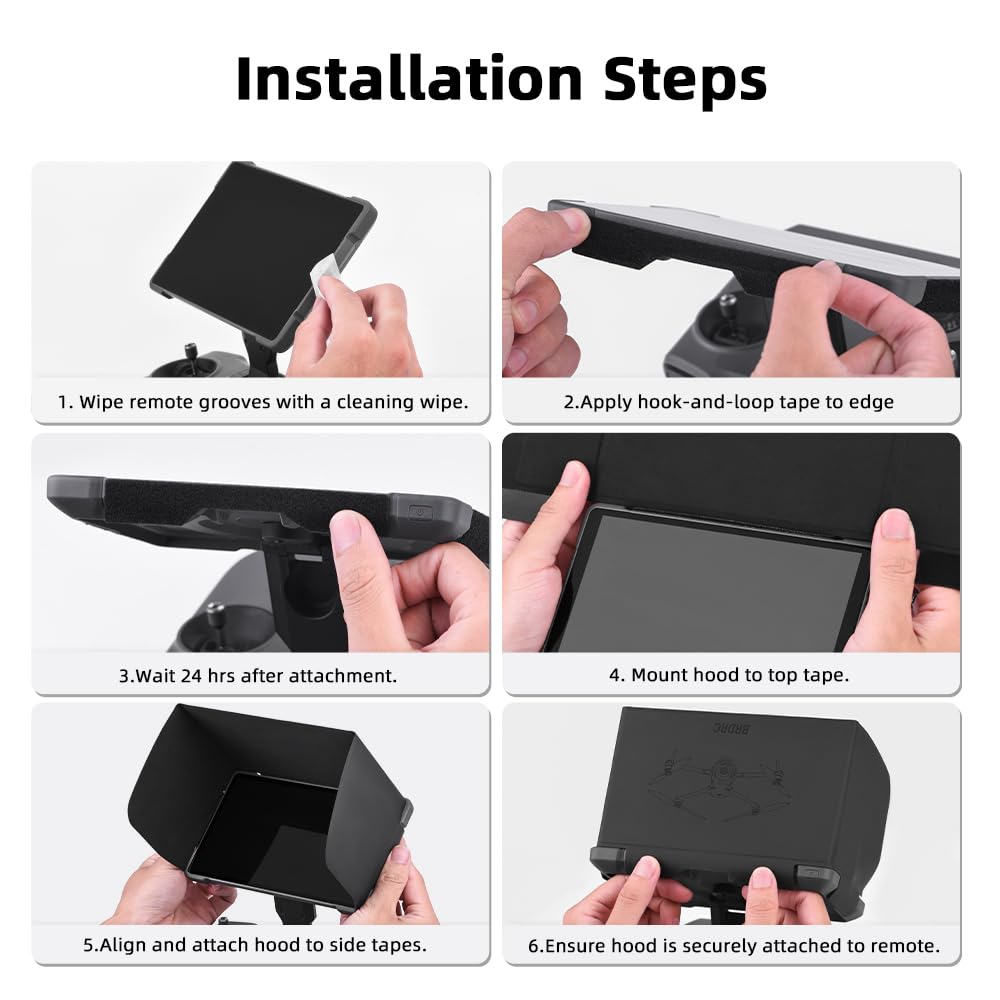 Installation Steps

1. Wipe remote grooves with a cleaning wipe.

2.Apply hook-and-loop tape to edge

3.Wait 24 hrs after attachment.

4. Mount hood to top tape.

5.Align and attach hood to side tapes.

BRDRC

6.Ensure hood is securely attached to remote.