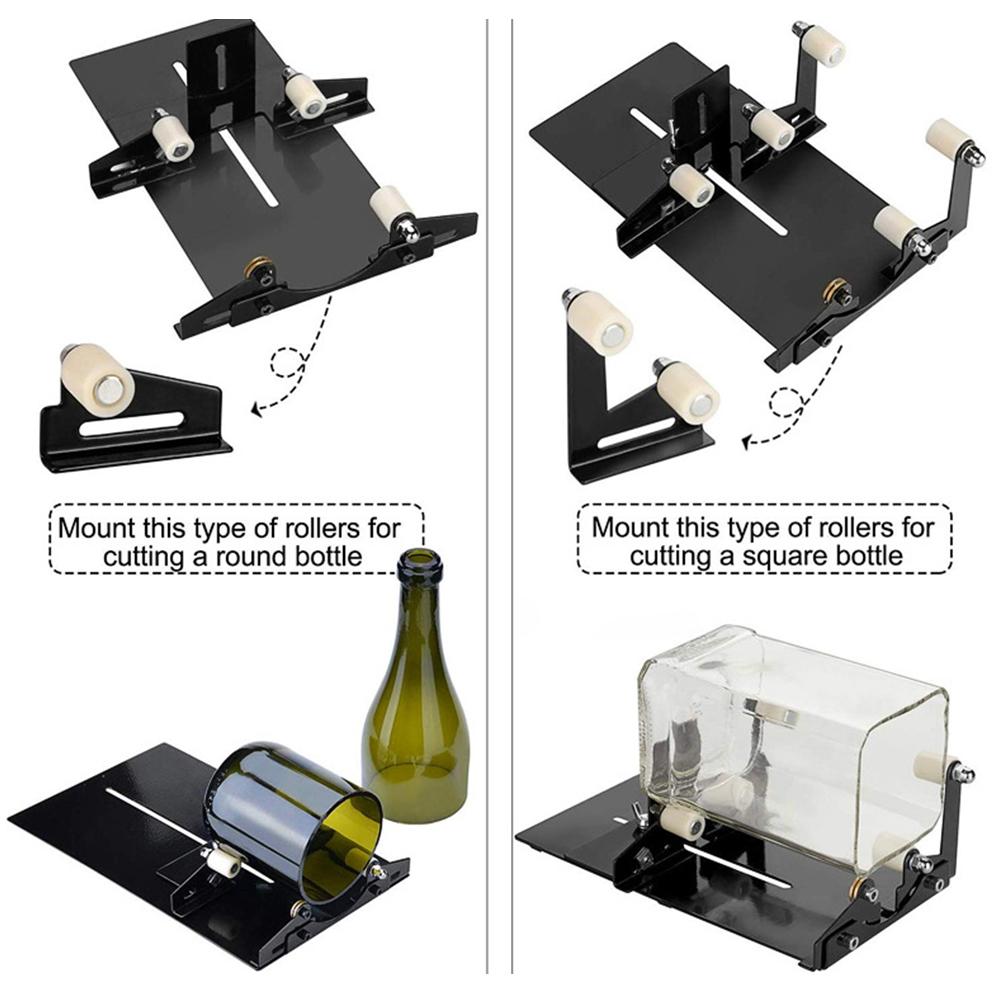 Mount this type of rollers for cutting a round bottle

Mount this type of rollers for cutting a square bottle