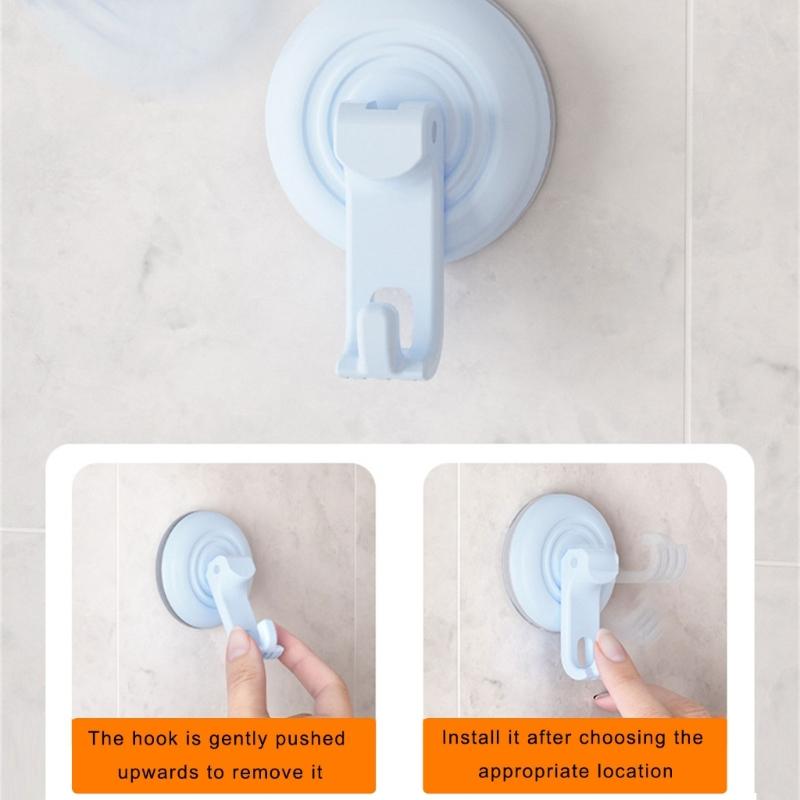 The hook is gently pushed upwards to remove it

Install it after choosing the appropriate location