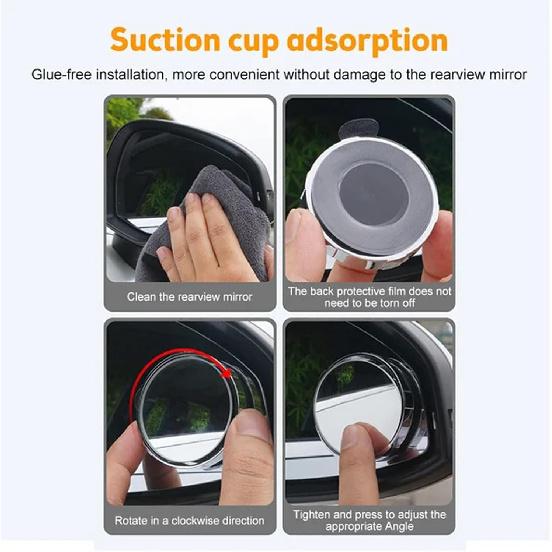 Suction cup adsorption

Glue-free installation, more convenient without damage to the rearview mirror

Clean the rearview mirror

The back protective film does not need to be torn off

Rotate in a clockwise direction

Tighten and press to adjust the appropriate Angle