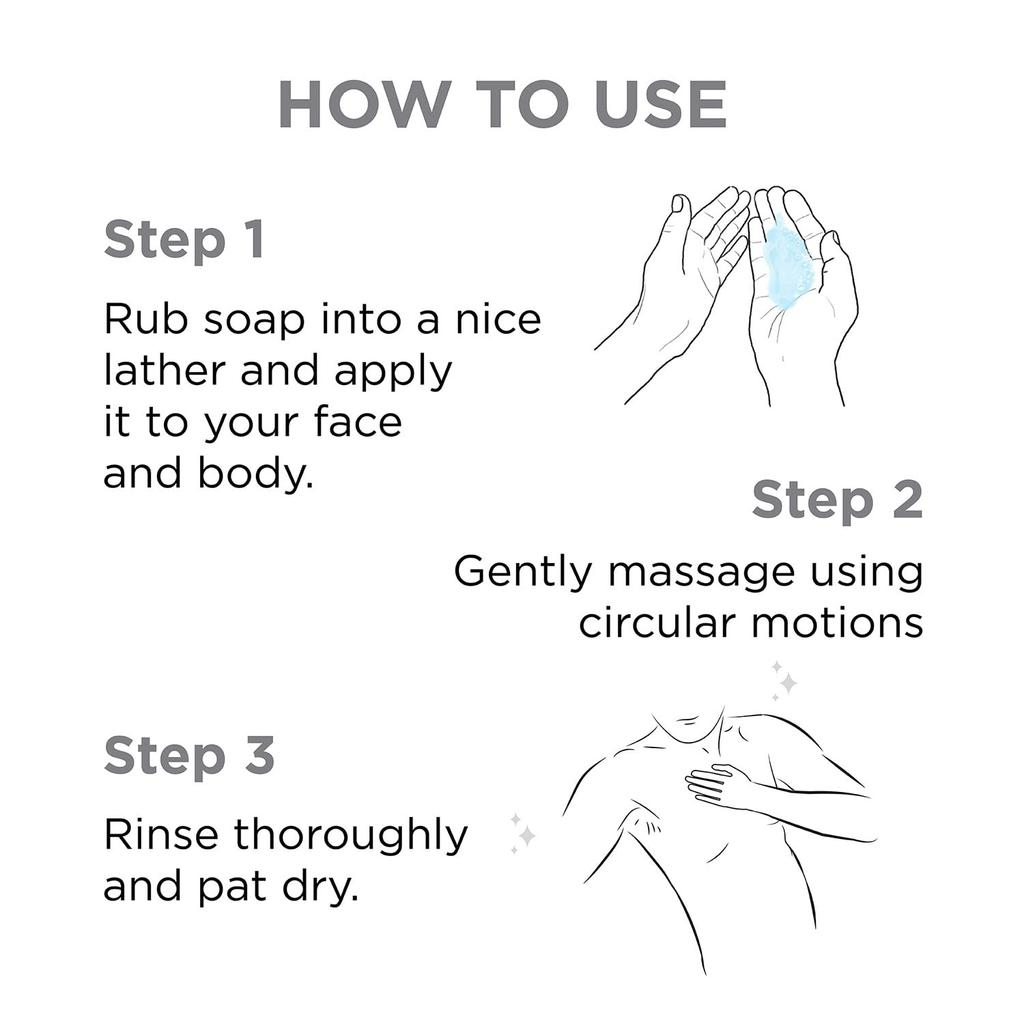 HOW TO USE

Step 1

Rub soap into a nice lather and apply it to your face and body.

Step 2

Gently massage using circular motions

Step 3

Rinse thoroughly and pat dry.