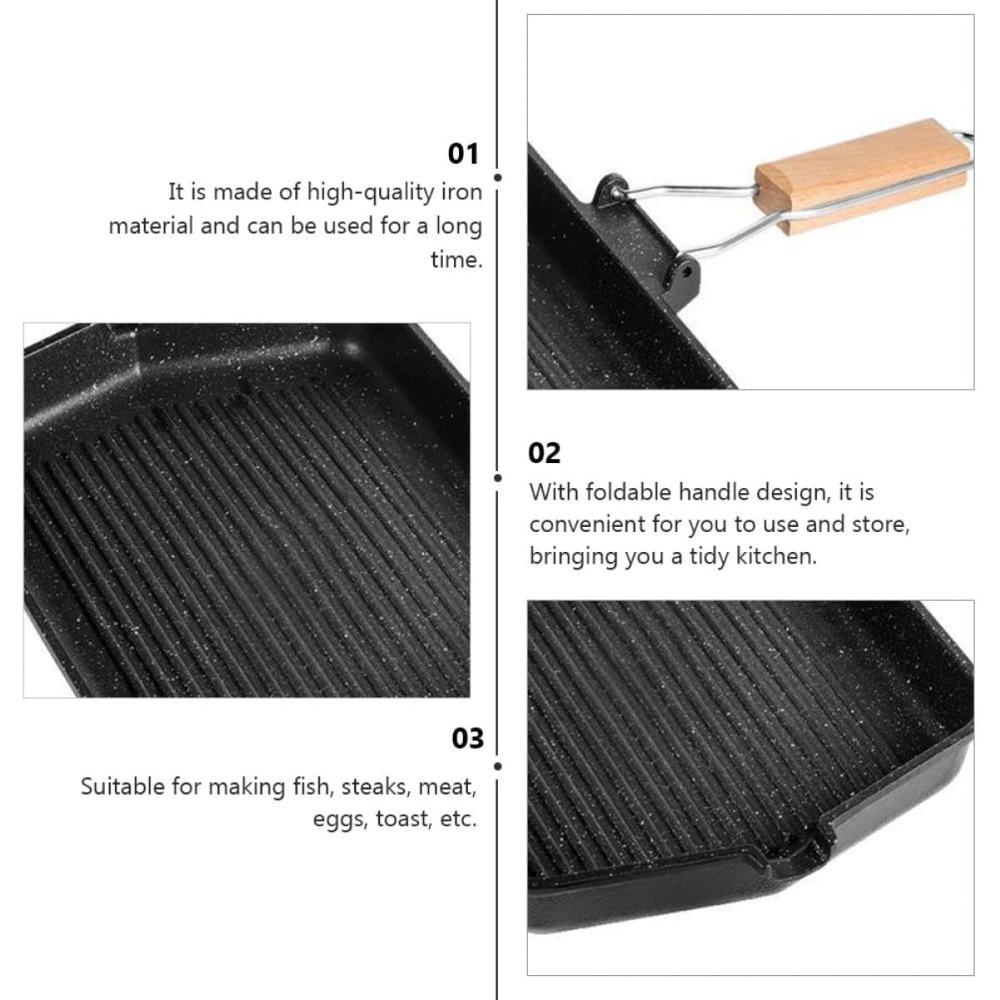 01

It is made of high-quality iron material and can be used for a long time.

02

With foldable handle design, it is convenient for you to use and store, bringing you a tidy kitchen.

03

Suitable for making fish, steaks, meat, eggs, toast, etc.