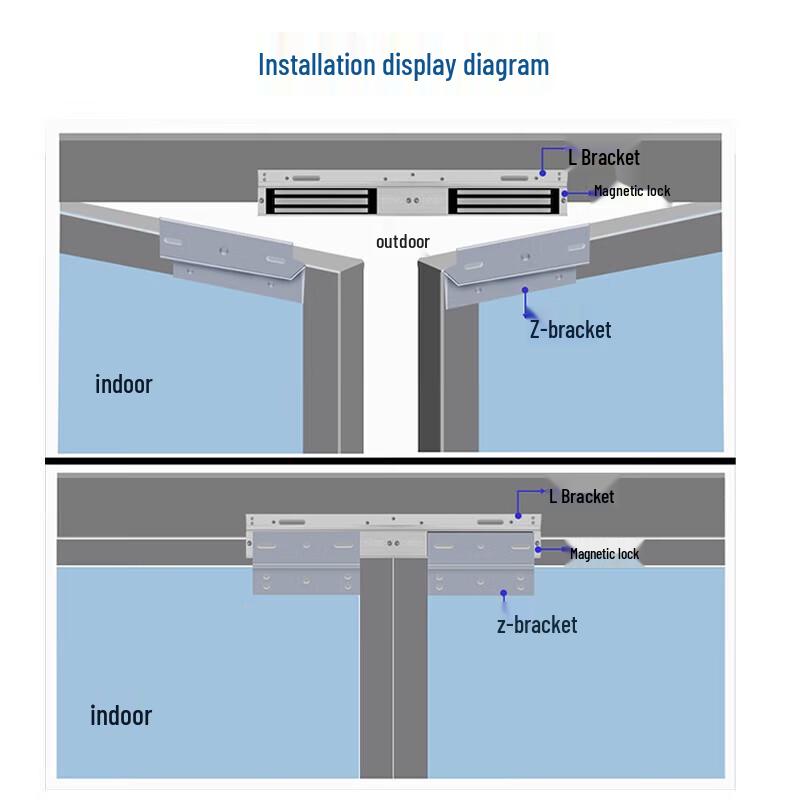 Installation display diagram

L Bracket

Magnetic lock

outdoor

Z-bracket

indoor

L Bracket

Magnetic lock

z-bracket

indoor