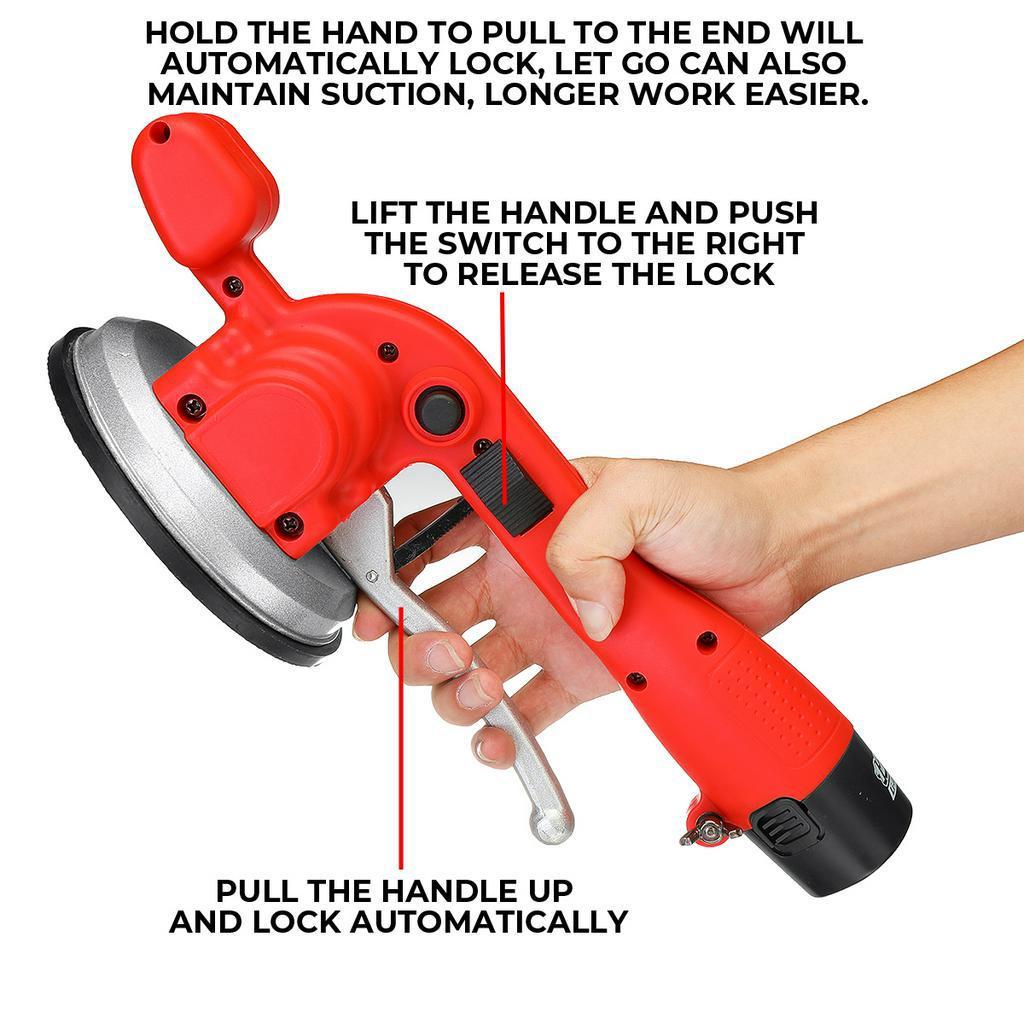 HOLD THE HAND TO PULL TO THE END WILL AUTOMATICALLY LOCK, LET GO CAN ALSO MAINTAIN SUCTION, LONGER WORK EASIER.

LIFT THE HANDLE AND PUSH THE SWITCH TO THE RIGHT TO RELEASE THE LOCK

PULL THE HANDLE UP AND LOCK AUTOMATICALLY