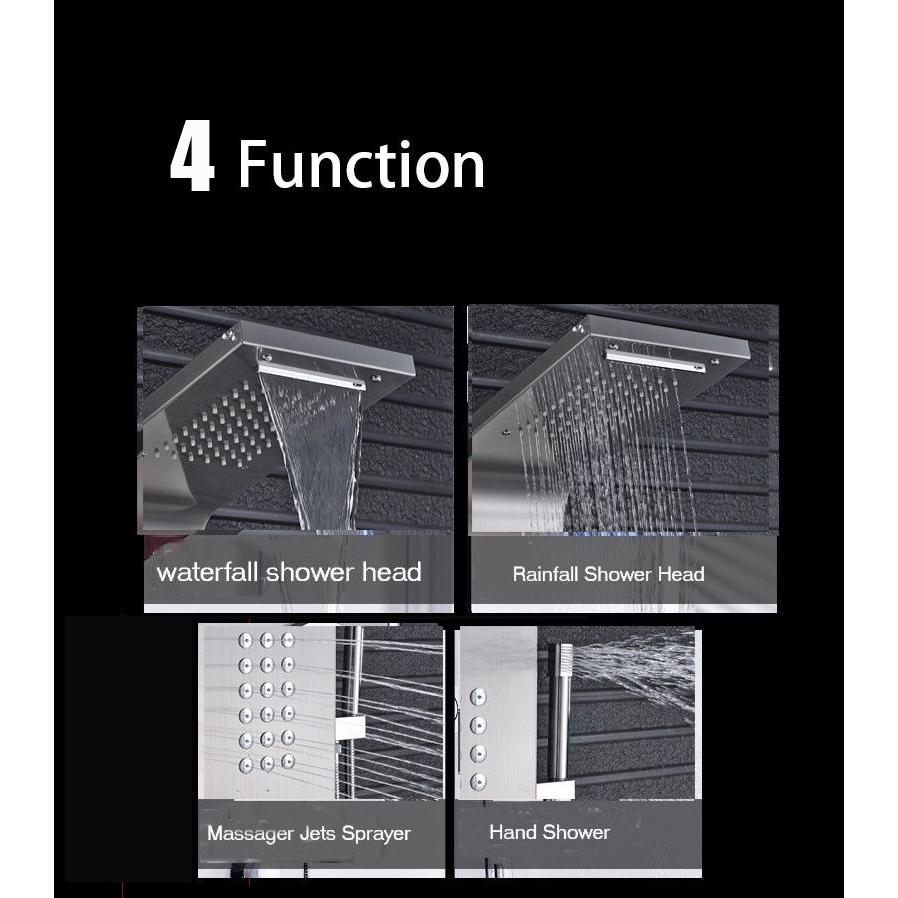 4 Function

waterfall shower head

Rainfall Shower Head

Massager Jets Sprayer

Hand Shower