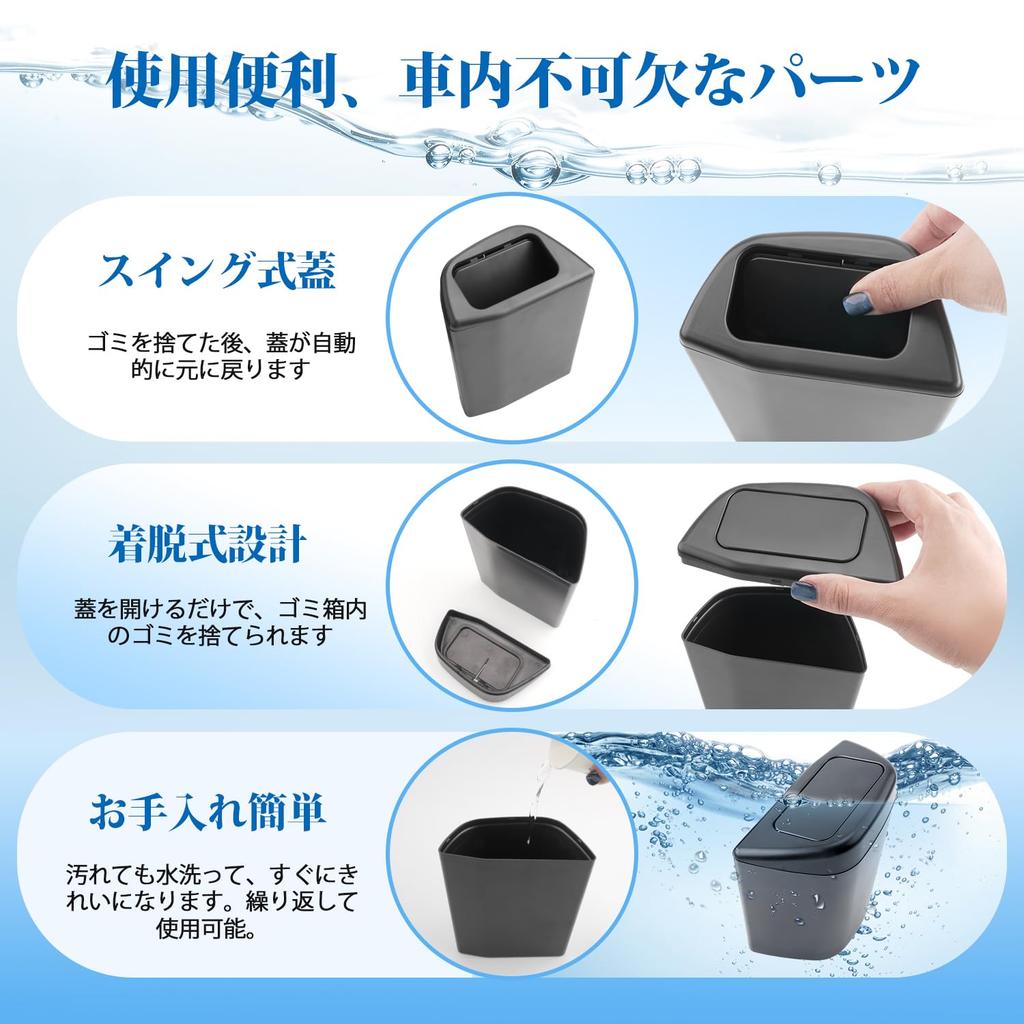 使用便利、車内不可欠なパーツ

スイング式蓋

ゴミを捨てた後、蓋が自動的に元に戻ります

着脱式設計

蓋を開けるだけで、ゴミ箱内のゴミを捨てられます

お手入れ簡単

汚れても水洗って、すぐにきれいになります。繰り返して使用可能。