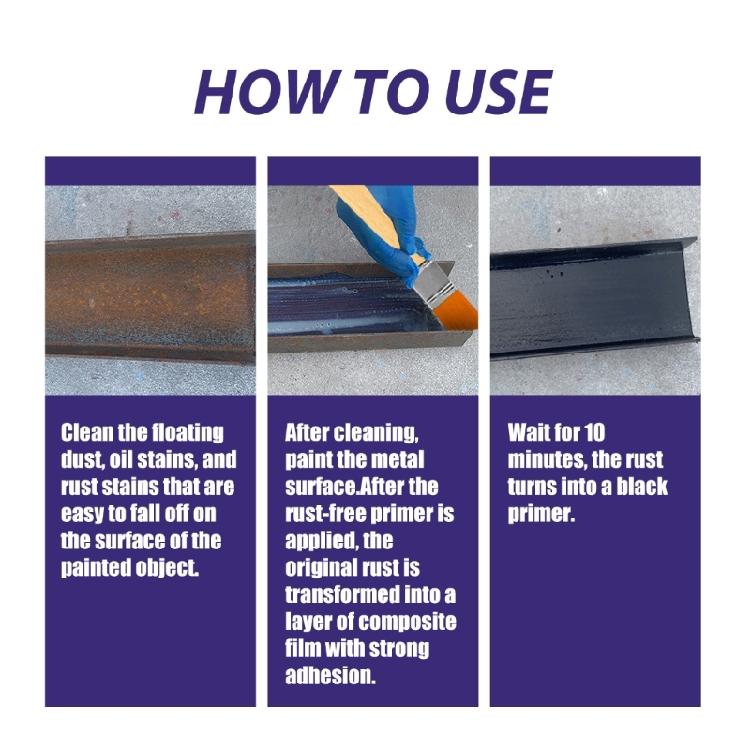 HOW TO USE

Clean the floating dust, oil stains, and rust stains that are easy to fall off on the surface of the painted object.

After cleaning, paint the metal surface.After the rust-free primer is applied, the original rust is transformed into a layer of composite film with strong adhesion.

Wait for 10 minutes, the rust turns into a black primer.