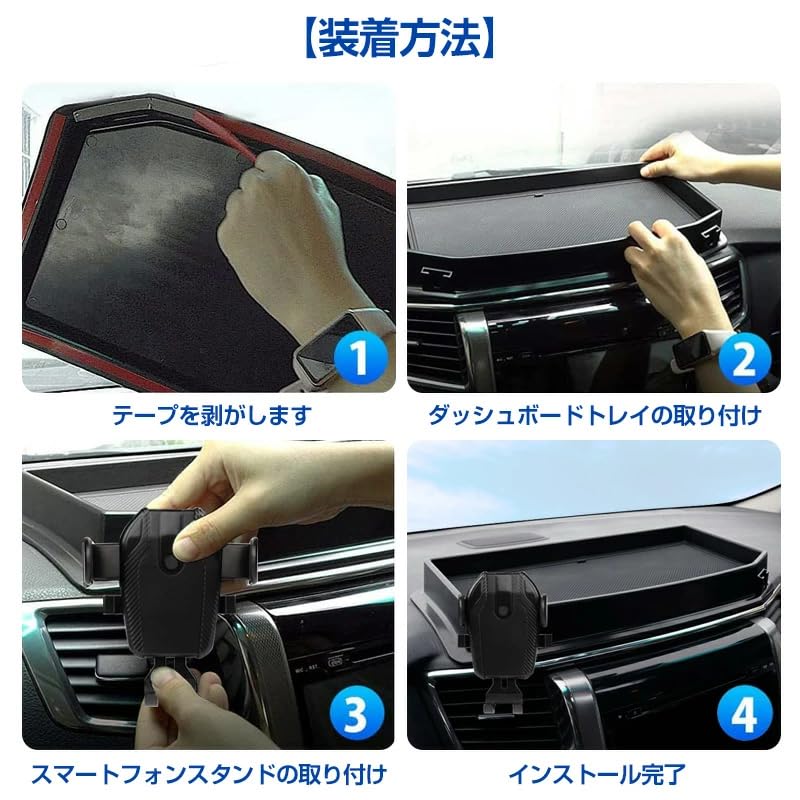 【装着方法】

1
テープを剥がします

2
ダッシュボードトレイの取り付け

3
スマートフォンスタンドの取り付け

4
インストール完了