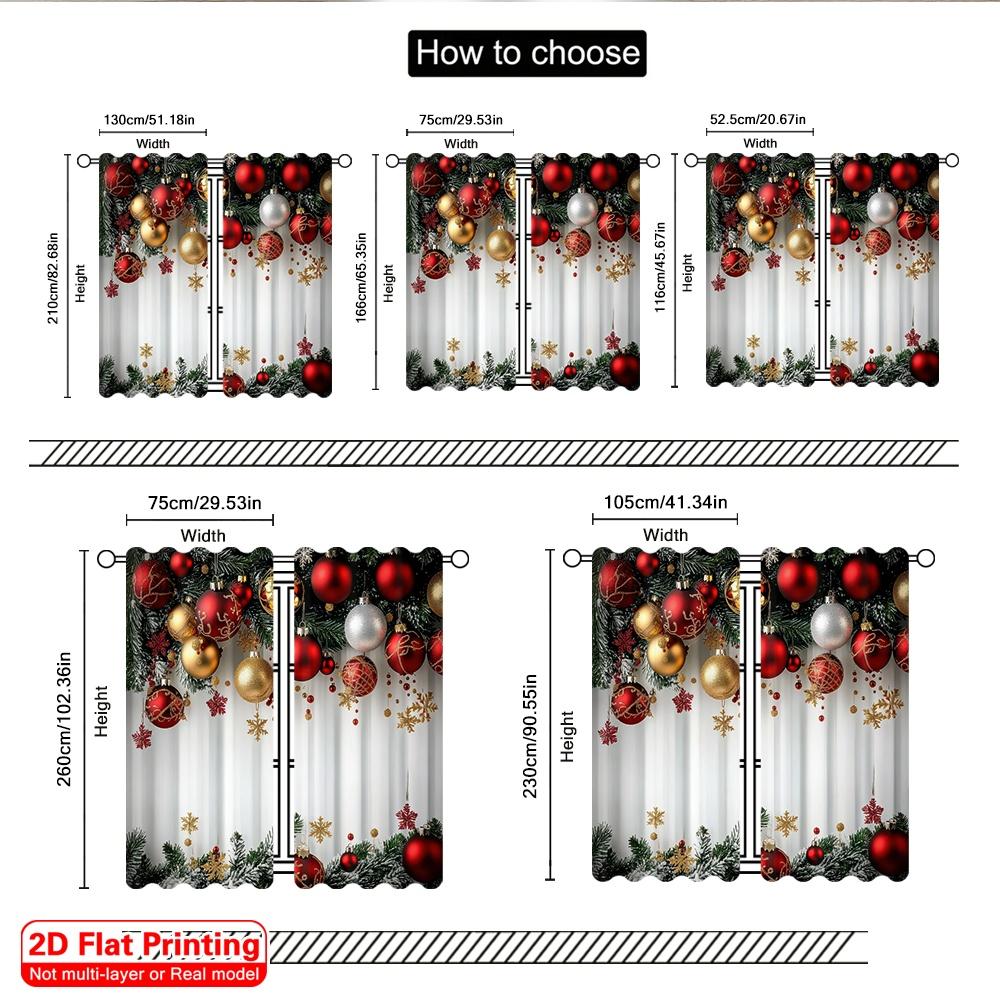 How to choose

130cm/51.18in
Width
210cm/82.68in
Height

75cm/29.53in
Width
166cm/65.35in
Height

52.5cm/20.67in
Width
116cm/45.67in
Height

75cm/29.53in
Width
260cm/102.36in
Height

105cm/41.34in
Width
230cm/90.55in
Height

2D Flat Printing
Not multi-layer or Real model