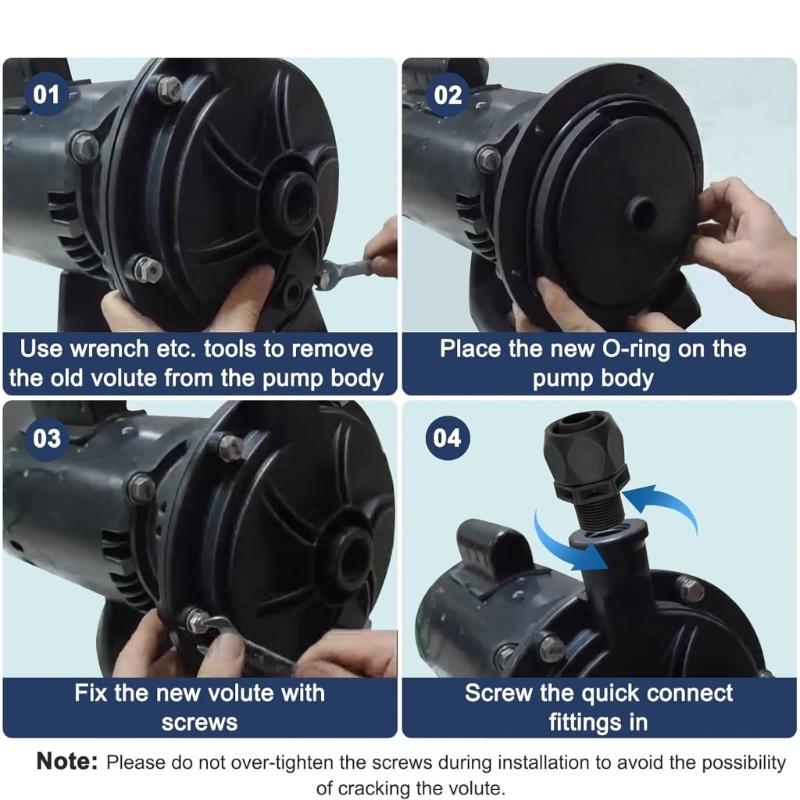 01

Use wrench etc. tools to remove the old volute from the pump body

02

Place the new O-ring on the pump body

03

Fix the new volute with screws

04

Screw the quick connect fittings in

Note: Please do not over-tighten the screws during installation to avoid the possibility of cracking the volute.