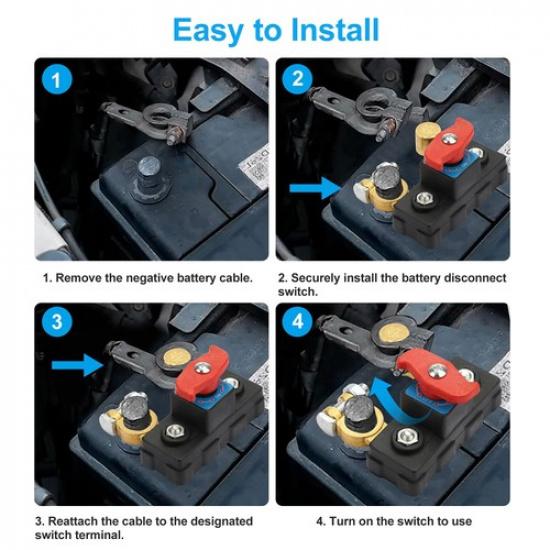 Easy to Install

1

2

1. Remove the negative battery cable.

2. Securely install the battery disconnect switch.

3

4

3. Reattach the cable to the designated switch terminal.

4. Turn on the switch to use