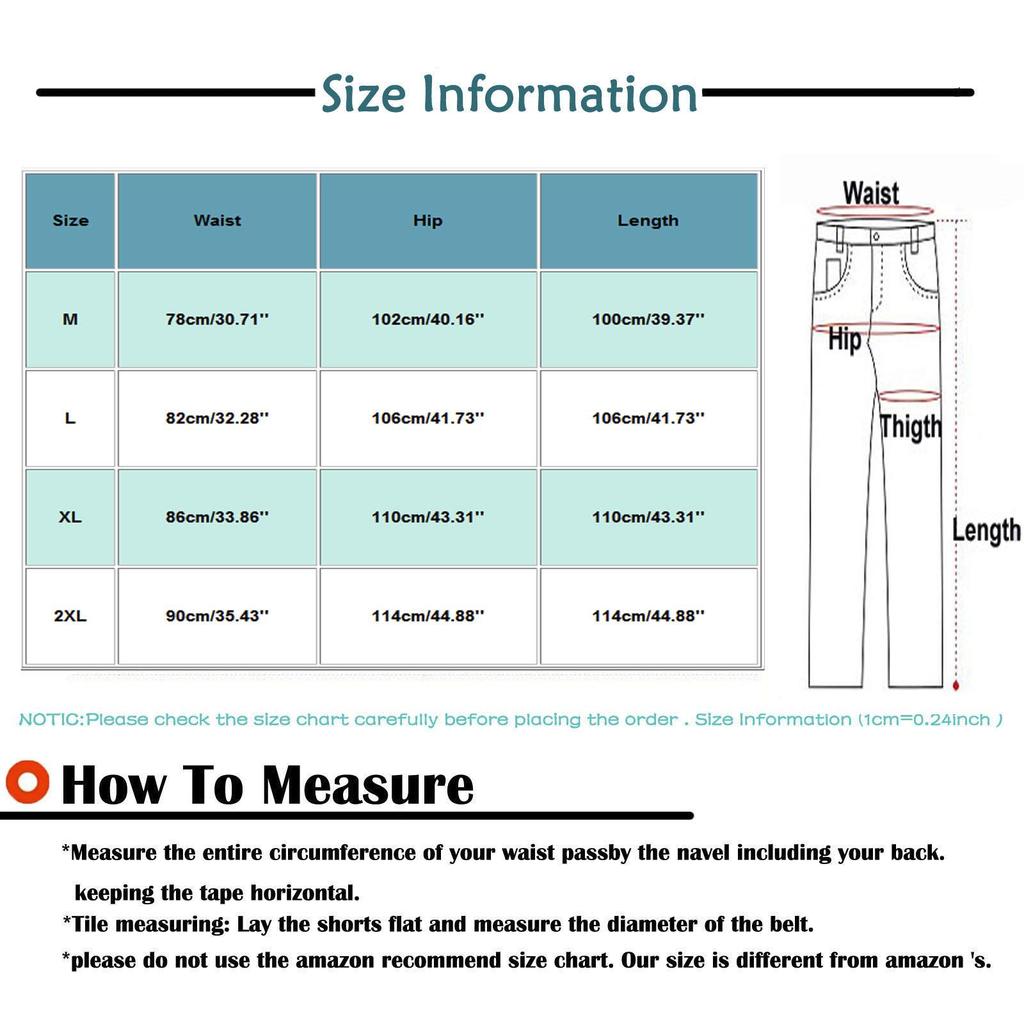 Size Information

| Size | Waist | Hip | Length |
|---|---|---|---|
| M | 78cm/30.71'' | 102cm/40.16'' | 100cm/39.37'' |
| L | 82cm/32.28'' | 106cm/41.73'' | 106cm/41.73'' |
| XL | 86cm/33.86'' | 110cm/43.31'' | 110cm/43.31'' |
| 2XL | 90cm/35.43'' | 114cm/44.88'' | 114cm/44.88'' |

Waist
Hip
Thigth
Length

NOTIC:Please check the size chart carefully before placing the order . Size Information (1cm=0.24inch )

How To Measure

*Measure the entire circumference of your waist passby the navel including your back. keeping the tape horizontal.
*Tile measuring: Lay the shorts flat and measure the diameter of the belt.
*please do not use the amazon recommend size chart. Our size is different from amazon 's.