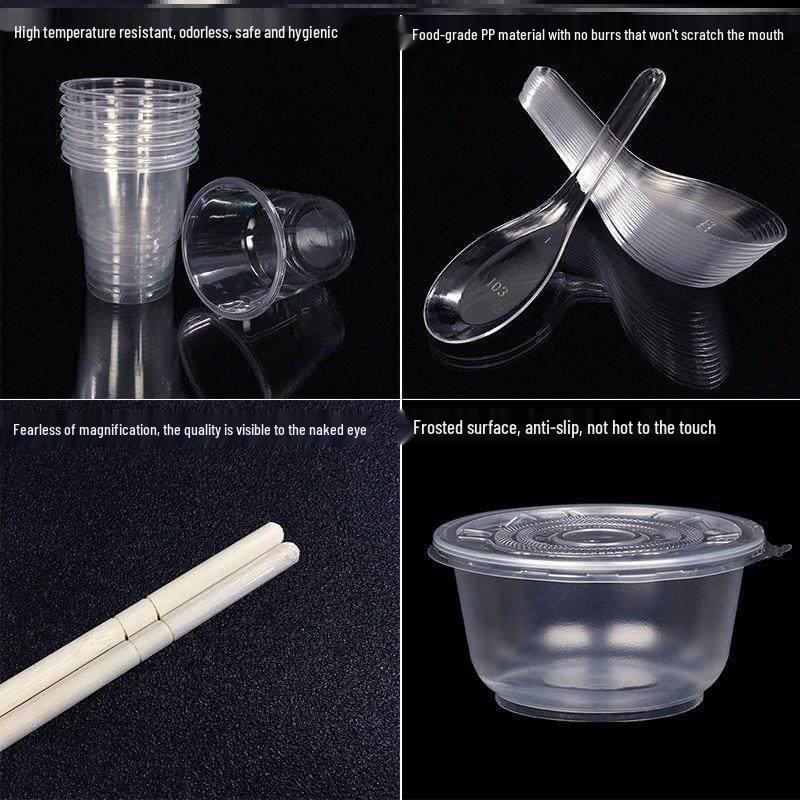 High temperature resistant, odorless, safe and hygienic

Food-grade PP material with no burrs that won't scratch the mouth

103

Fearless of magnification, the quality is visible to the naked eye

Frosted surface, anti-slip, not hot to the touch