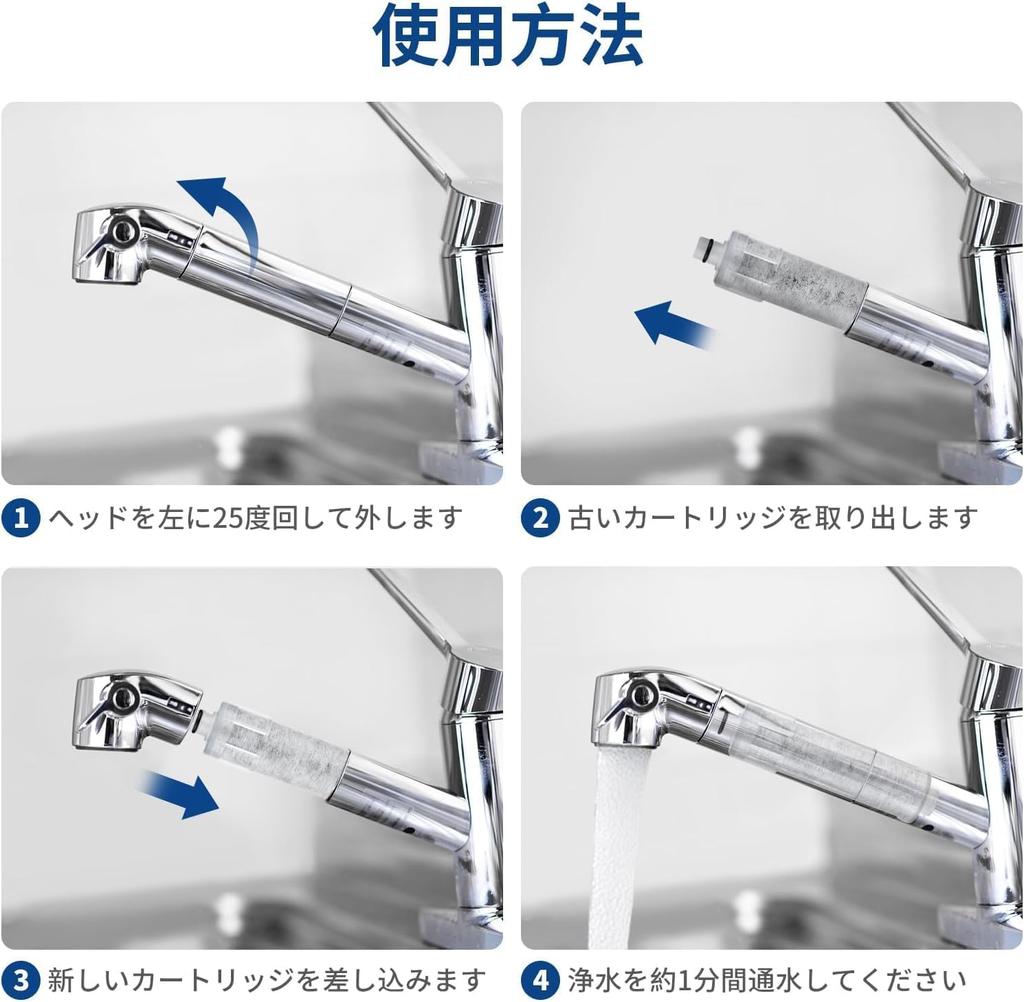 使用方法

1 ヘッドを左に25度回して外します

2 古いカートリッジを取り出します

3 新しいカートリッジを差し込みます

4 浄水を約1分間通水してください