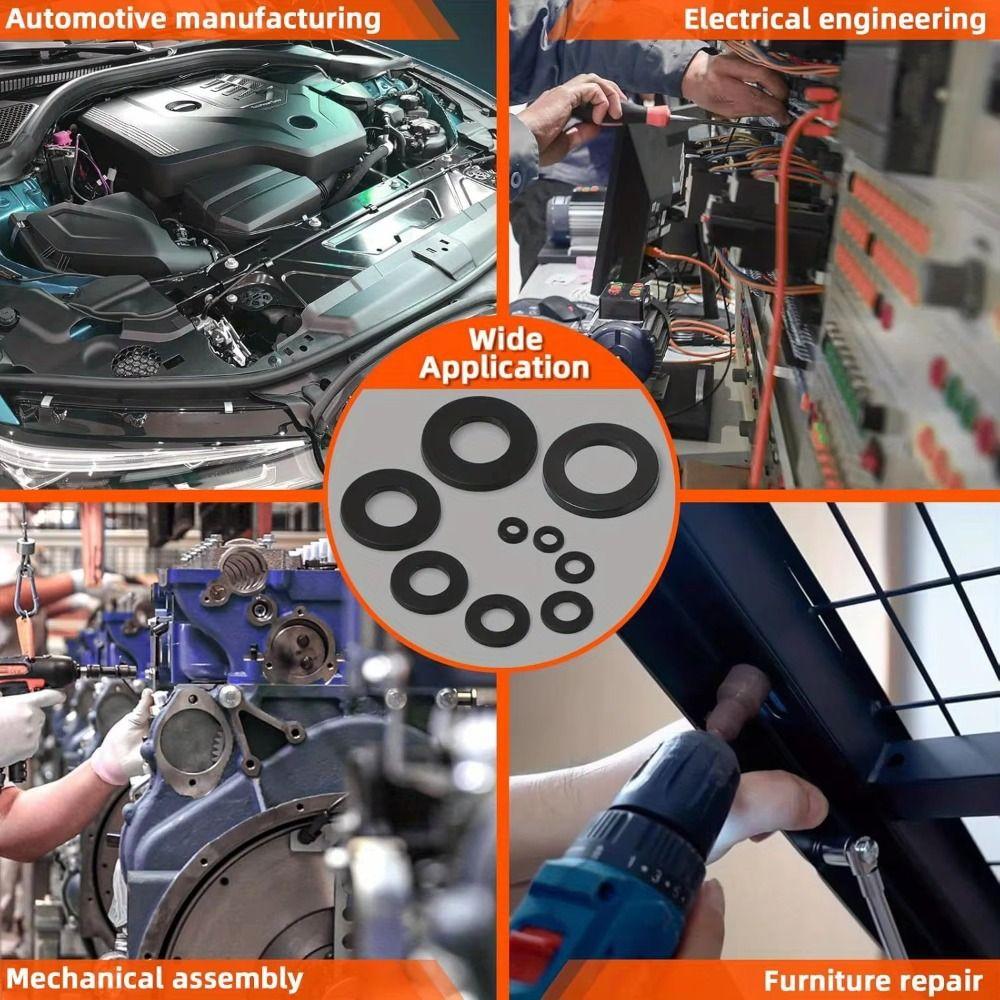 Automotive manufacturing

Electrical engineering

Wide Application

Mechanical assembly

Furniture repair