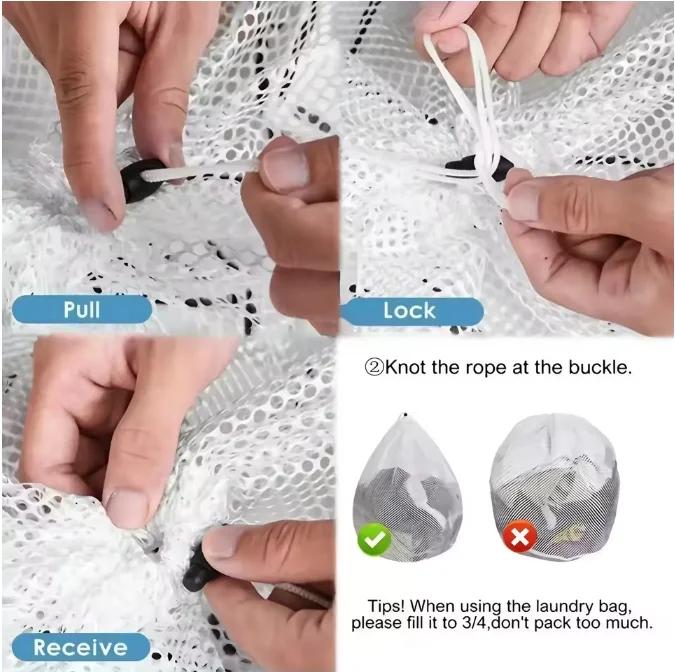 Pull

Lock

Receive

②Knot the rope at the buckle.

Tips! When using the laundry bag, please fill it to 3/4,don't pack too much.