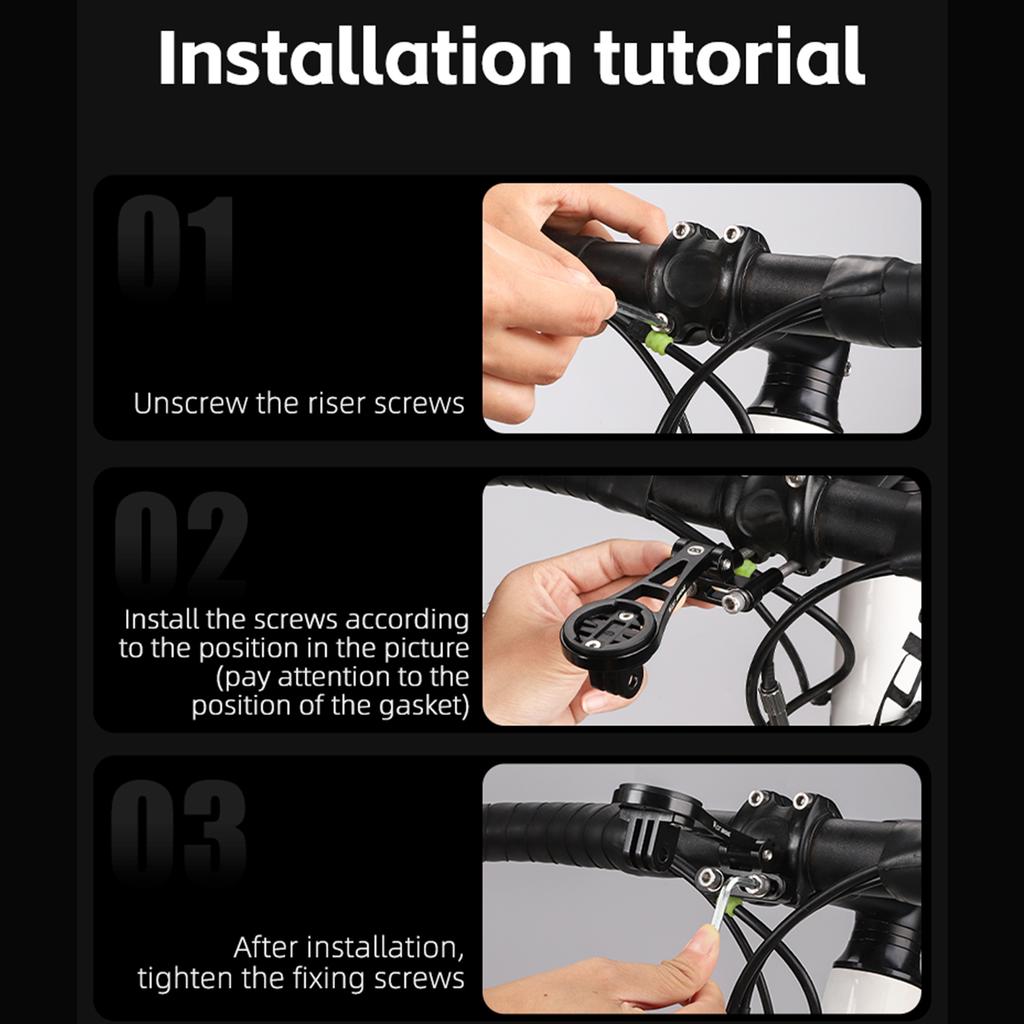 Installation tutorial

01

Unscrew the riser screws

02

Install the screws according to the position in the picture (pay attention to the position of the gasket)

03

After installation, tighten the fixing screws