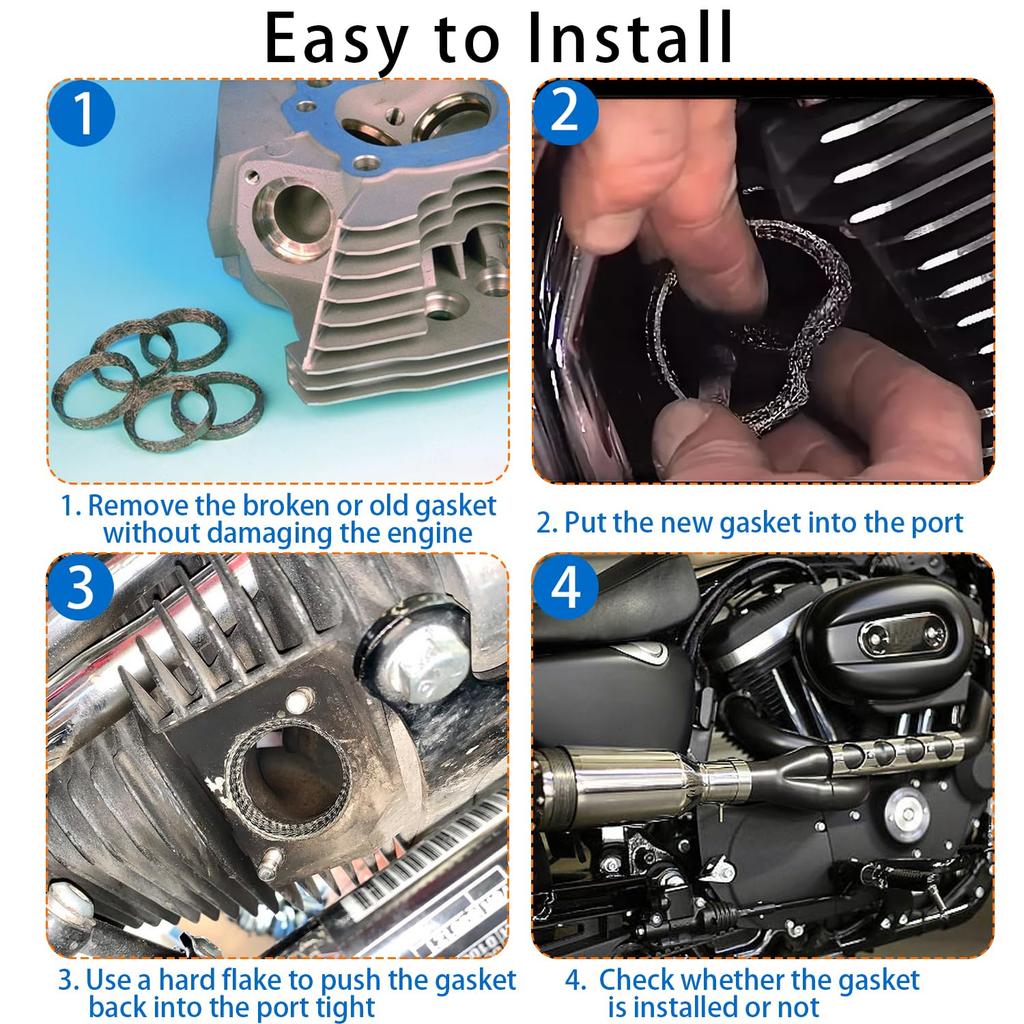 Easy to Install

1

1. Remove the broken or old gasket without damaging the engine

2

2. Put the new gasket into the port

3

3. Use a hard flake to push the gasket back into the port tight

4

4. Check whether the gasket is installed or not