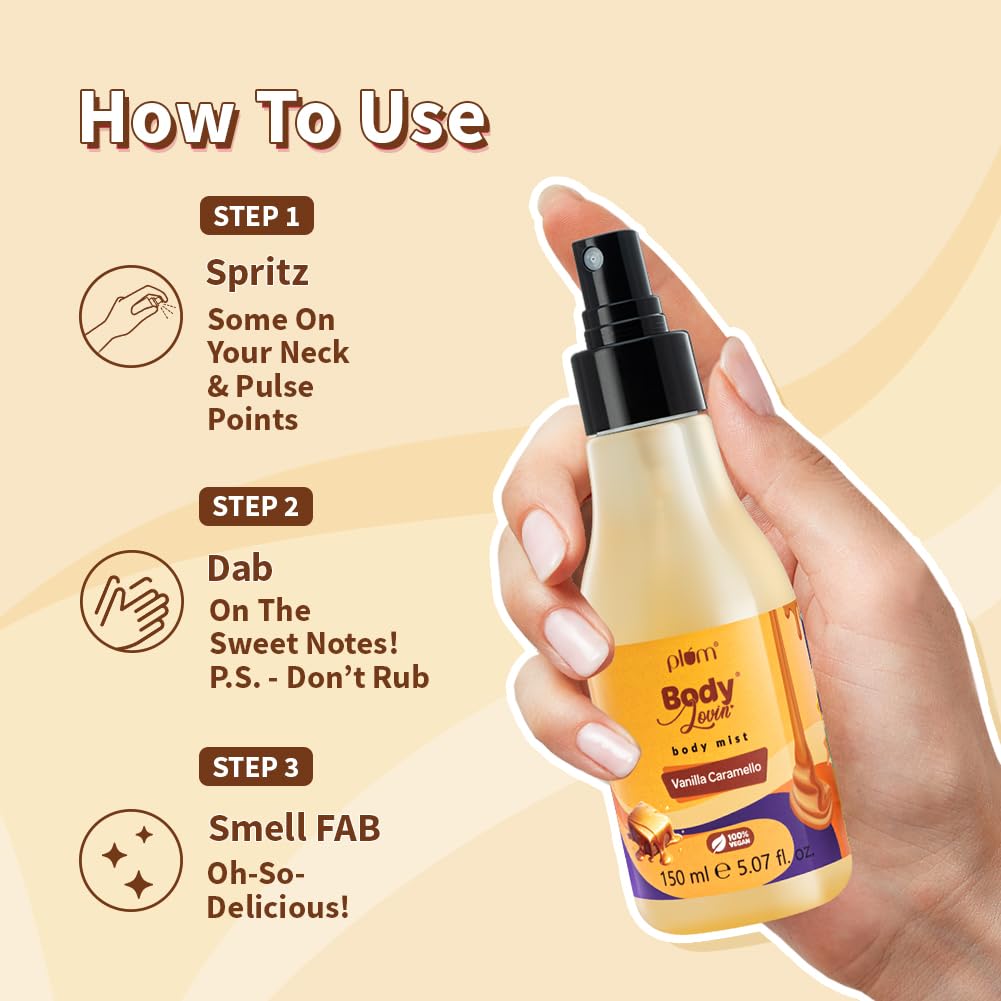 How To Use

STEP 1

Spritz
Some On Your Neck & Pulse Points

STEP 2

Dab
On The Sweet Notes! P.S. - Don't Rub

STEP 3

Smell FAB
Oh-So-Delicious!

plum
Body Lovin'
body mist
Vanilla Caramello
100% VEGAN
150 ml ℮ 5.07 fl. oz.