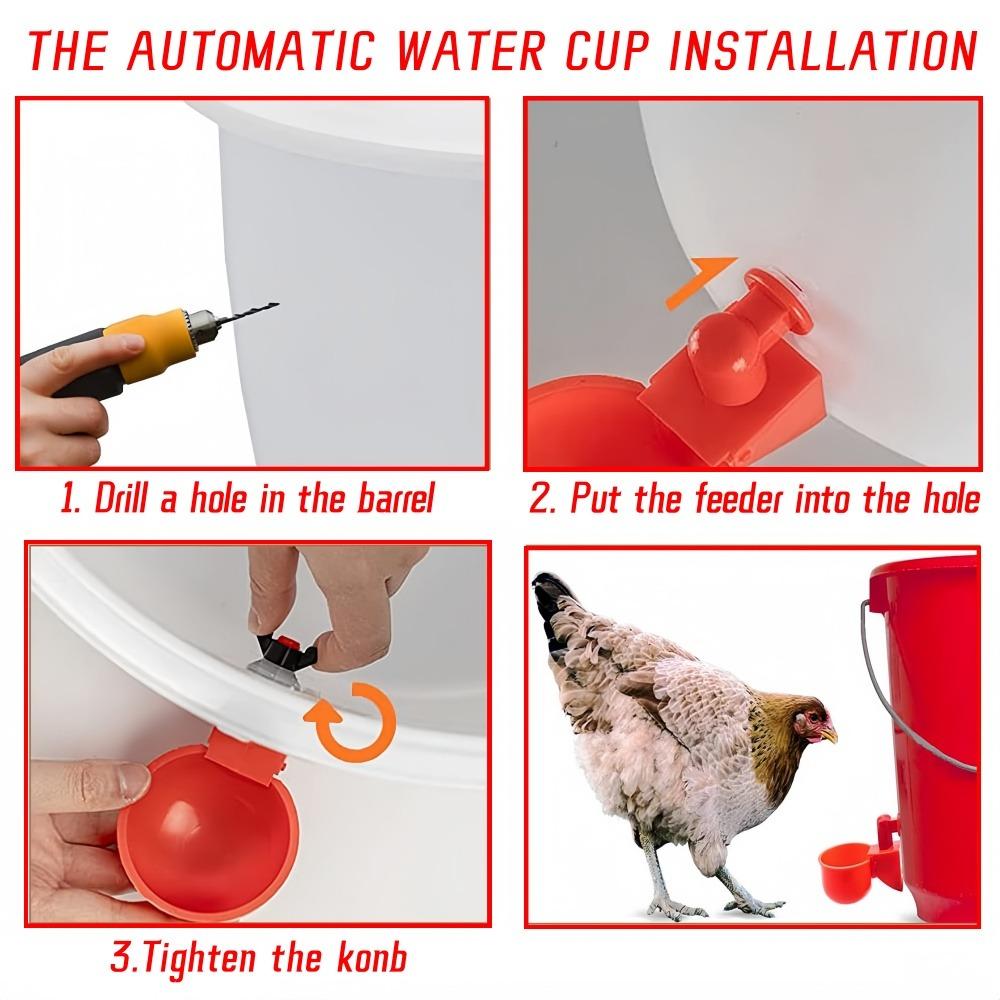 THE AUTOMATIC WATER CUP INSTALLATION

1. Drill a hole in the barrel

2. Put the feeder into the hole

3.Tighten the konb