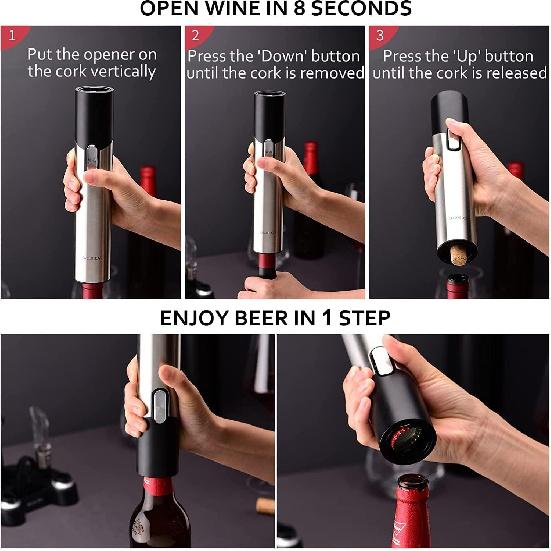 OPEN WINE IN 8 SECONDS

1
Put the opener on the cork vertically

2
Press the 'Down' button until the cork is removed

3
Press the 'Up' button until the cork is released

ENJOY BEER IN 1 STEP