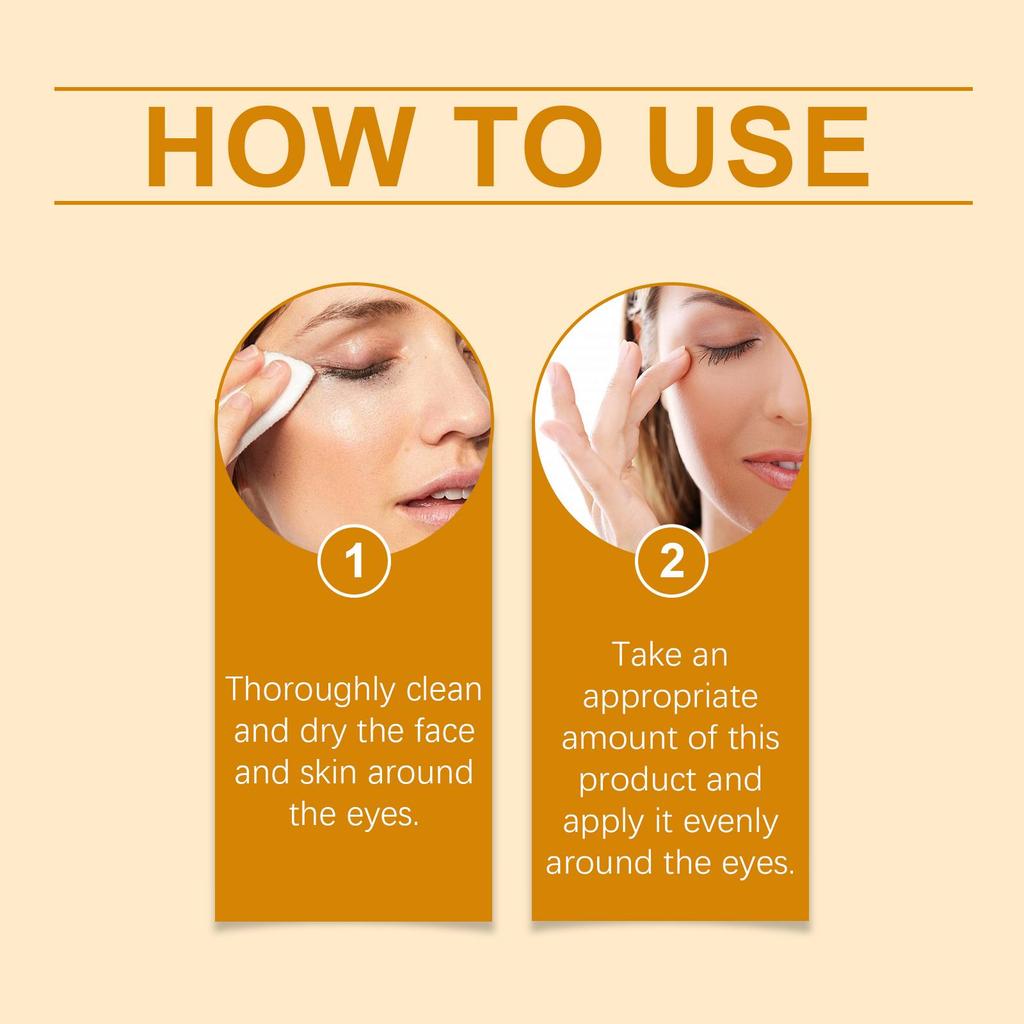 HOW TO USE

1

Thoroughly clean and dry the face and skin around the eyes.

2

Take an appropriate amount of this product and apply it evenly around the eyes.