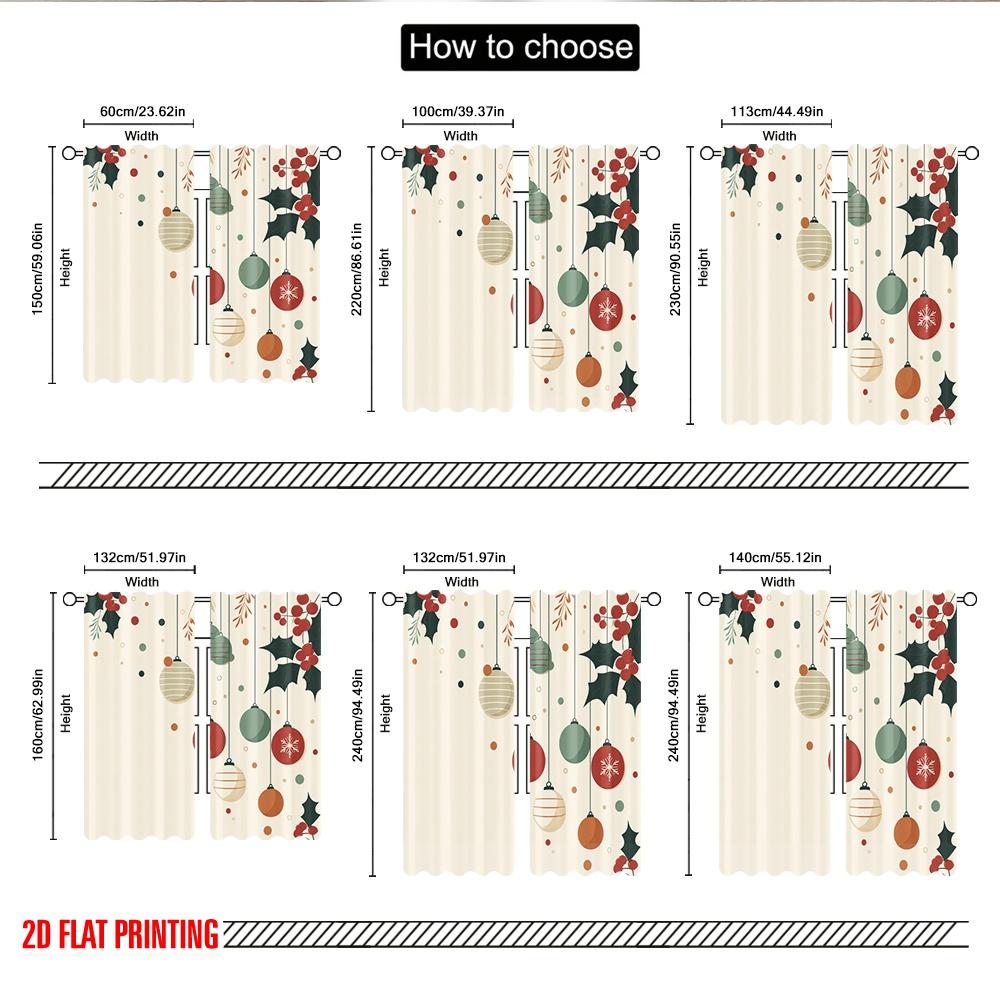 How to choose

60cm/23.62in
Width
150cm/59.06in
Height

100cm/39.37in
Width
220cm/86.61in
Height

113cm/44.49in
Width
230cm/90.55in
Height

132cm/51.97in
Width
160cm/62.99in
Height

132cm/51.97in
Width
240cm/94.49in
Height

140cm/55.12in
Width
240cm/94.49in
Height

2D FLAT PRINTING