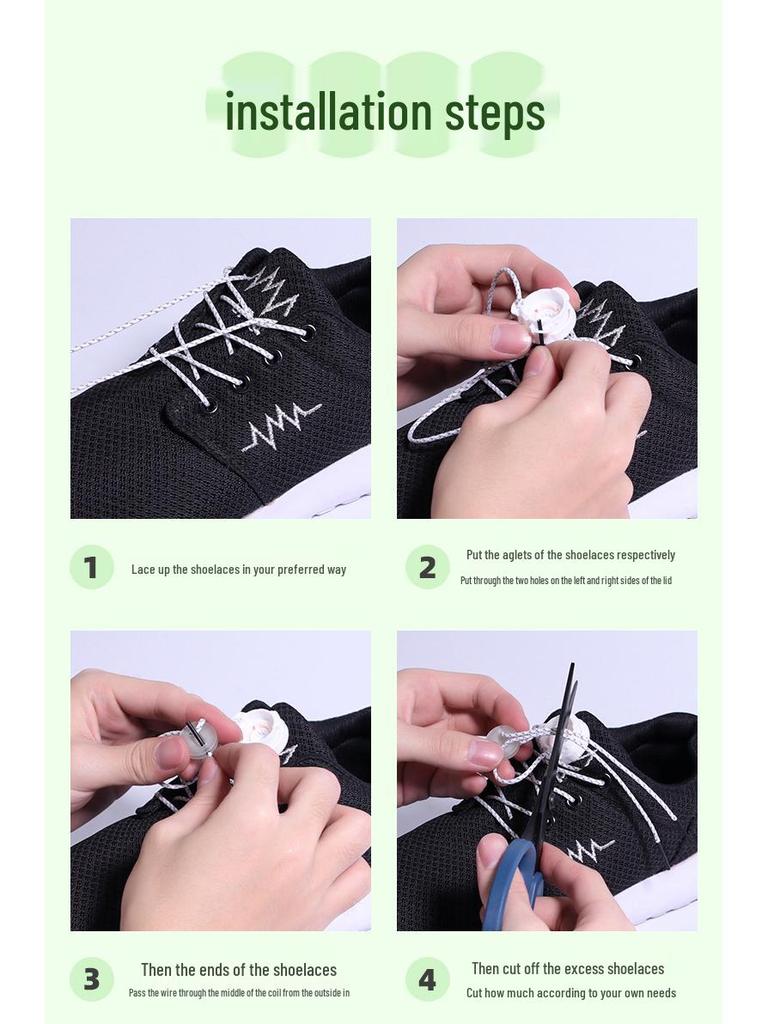 installation steps

1 Lace up the shoelaces in your preferred way

2 Put the aglets of the shoelaces respectively
Put through the two holes on the left and right sides of the lid

3 Then the ends of the shoelaces
Pass the wire through the middle of the coil from the outside in

4 Then cut off the excess shoelaces
Cut how much according to your own needs