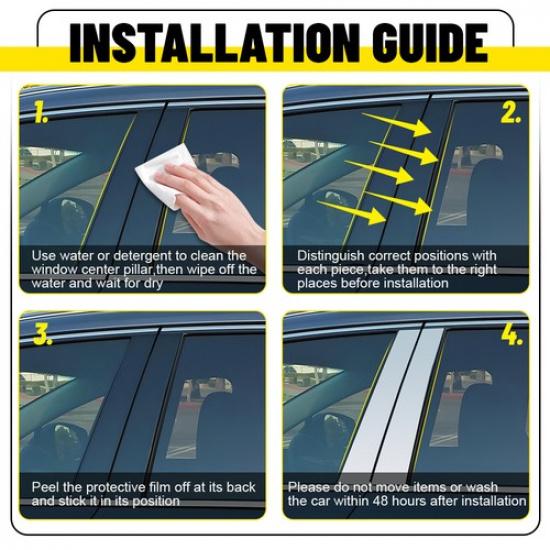 INSTALLATION GUIDE

1.

Use water or detergent to clean the window center pillar,then wipe off the water and wait for dry

2.

Distinguish correct positions with each piece,take them to the right places before installation

3.

Peel the protective film off at its back and stick it in its position

4.

Please do not move items or wash the car within 48 hours after installation