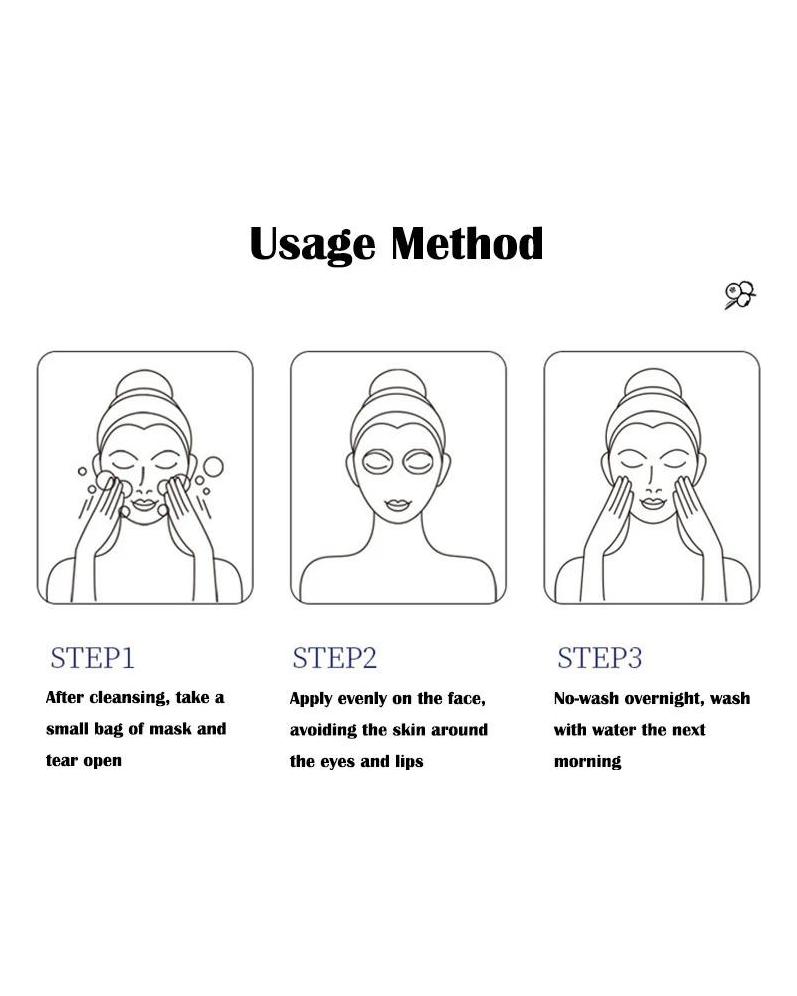 Usage Method

STEP1
After cleansing, take a small bag of mask and tear open

STEP2
Apply evenly on the face, avoiding the skin around the eyes and lips

STEP3
No-wash overnight, wash with water the next morning