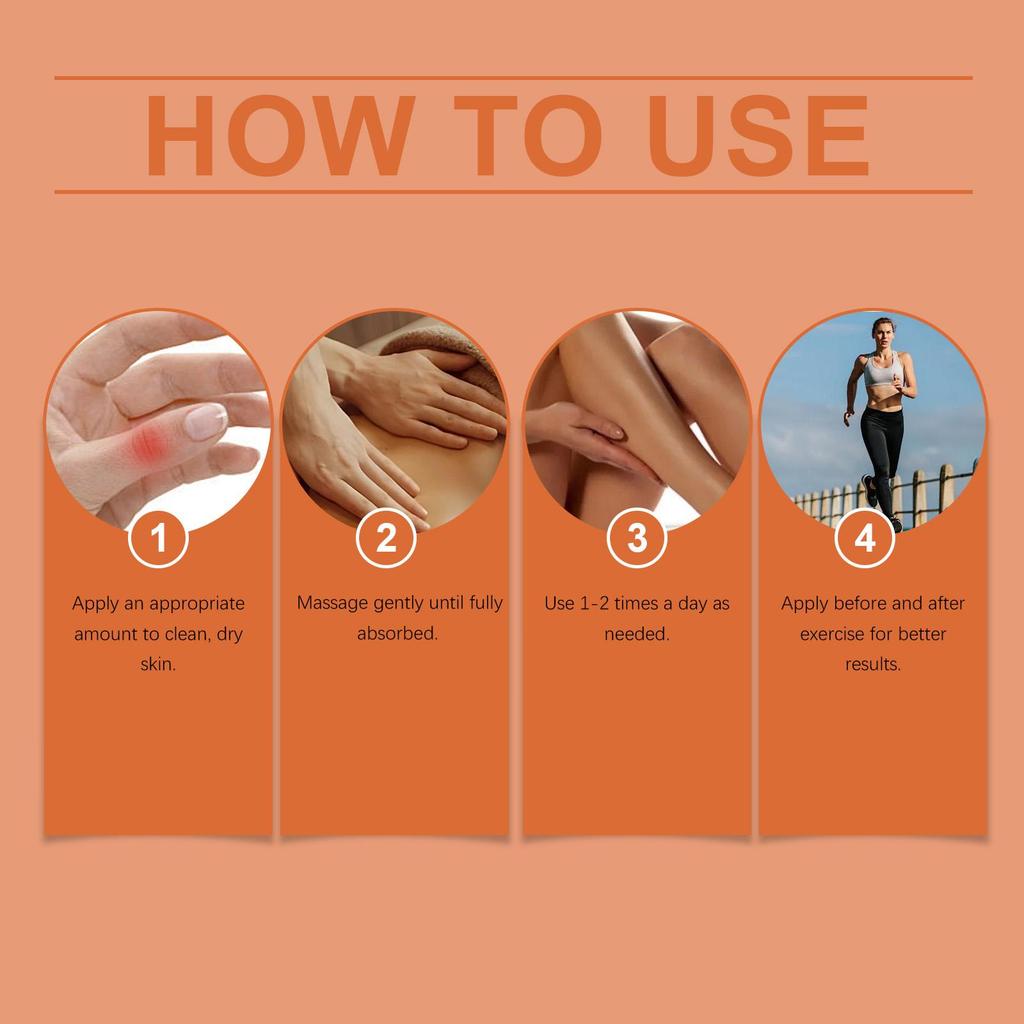 HOW TO USE

1

Apply an appropriate amount to clean, dry skin.

2

Massage gently until fully absorbed.

3

Use 1-2 times a day as needed.

4

Apply before and after exercise for better results.